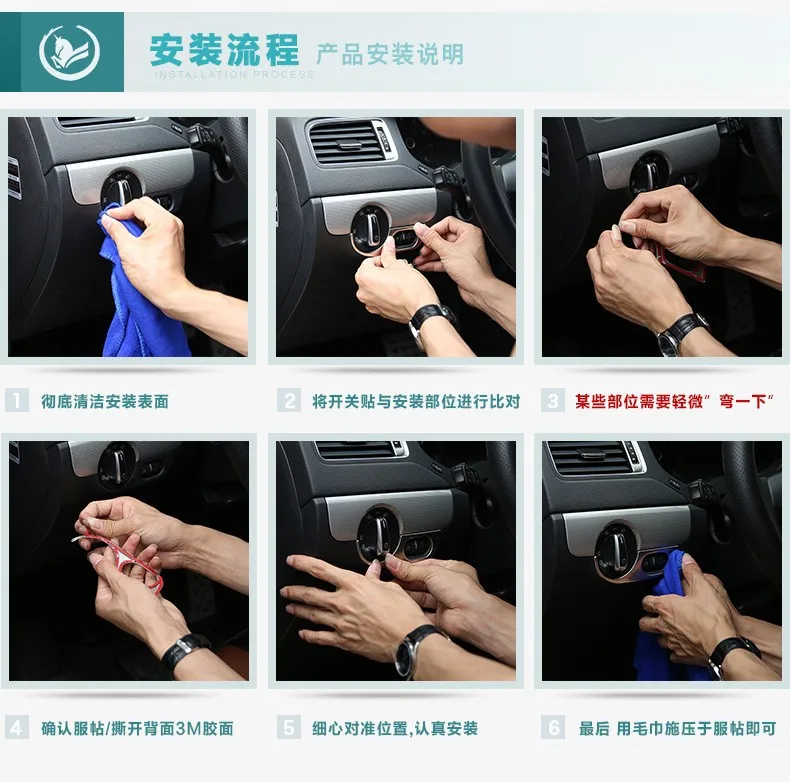 安装流程 产品安装说明
INSTALLATION PROCESS

1 彻底清洁安装表面

2 将开关贴与安装部位进行比对

3 某些部位需要轻微”弯一下”

4 确认服帖/撕开背面3M胶面

5 细心对准位置,认真安装

6 最后 用毛巾施压于服帖即可