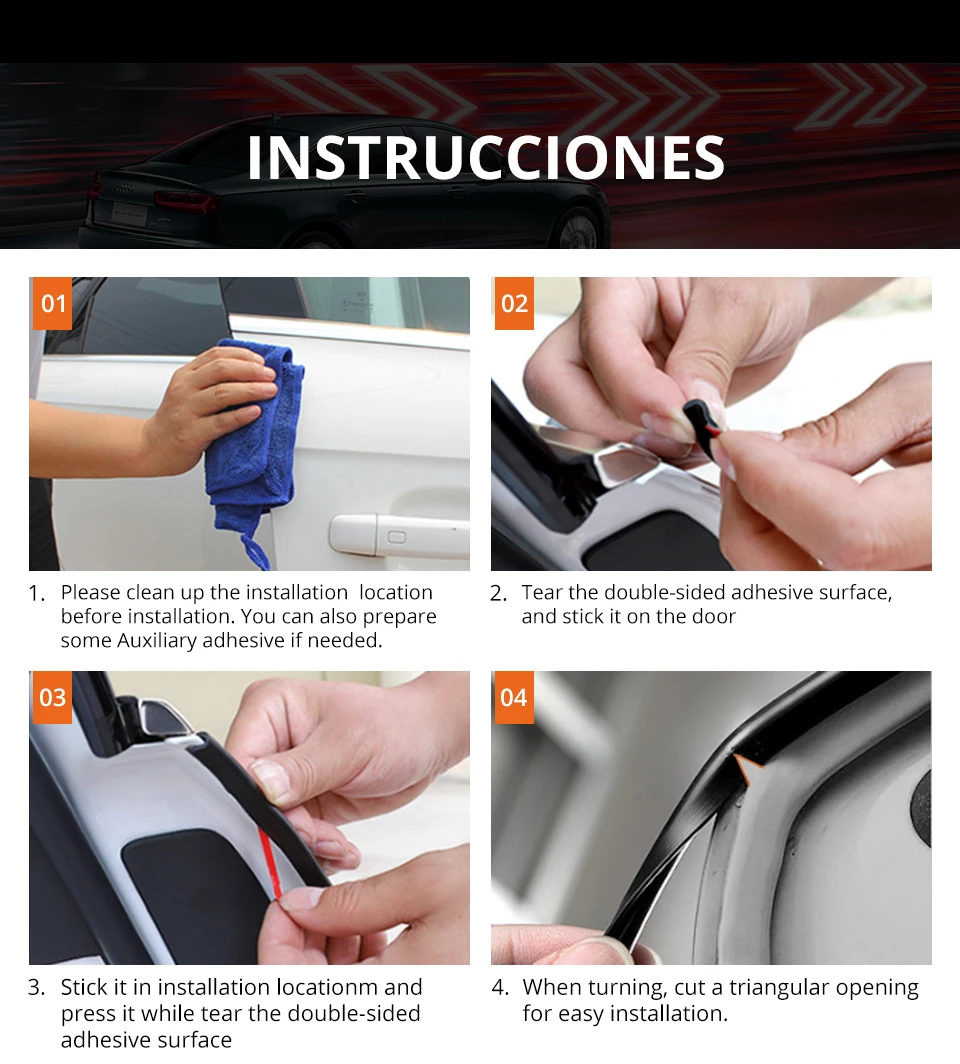 INSTRUCCIONES

01

1. Please clean up the installation location before installation. You can also prepare some Auxiliary adhesive if needed.

02

2. Tear the double-sided adhesive surface, and stick it on the door

03

3. Stick it in installation locationm and press it while tear the double-sided adhesive surface

04

4. When turning, cut a triangular opening for easy installation.