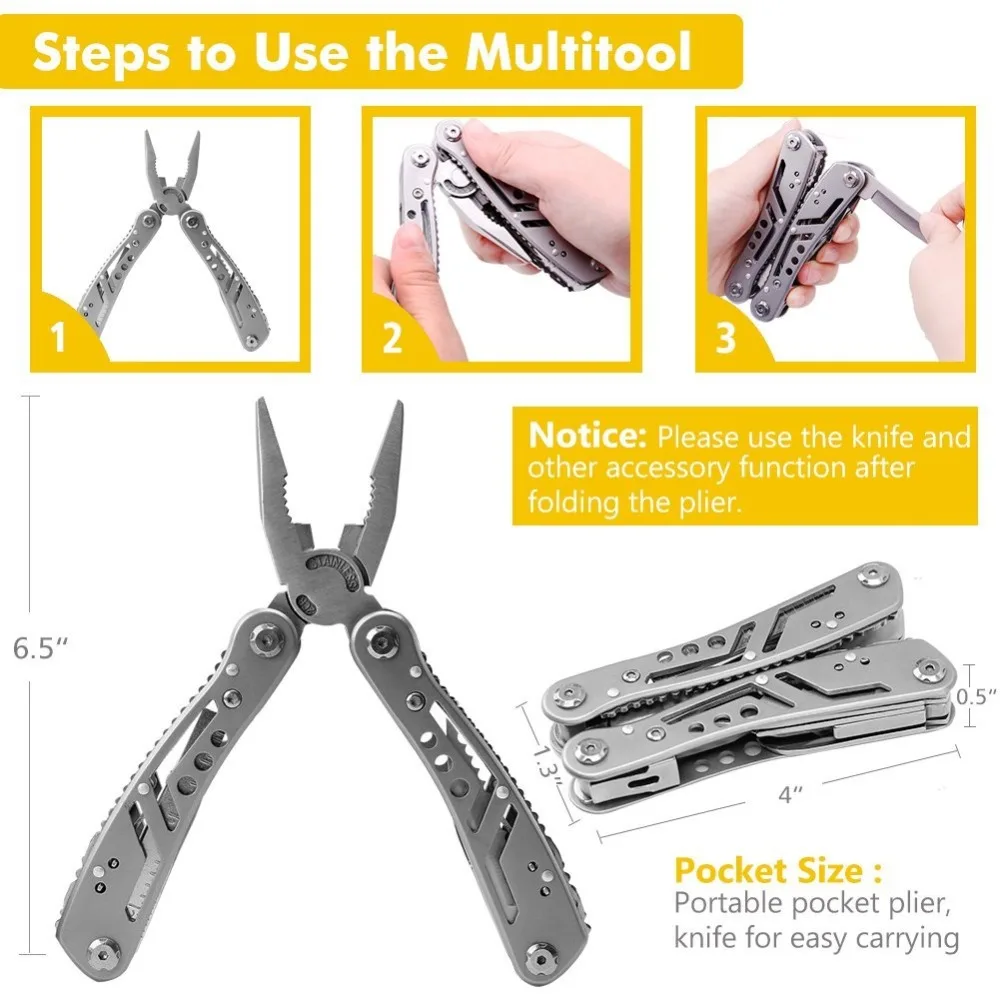 Steps to Use the Multitool

1

2

3

Notice: Please use the knife and other accessory function after folding the plier.

6.5″

STAINLESS

0.5″

1.3″

4″

Pocket Size :
Portable pocket plier, knife for easy carrying