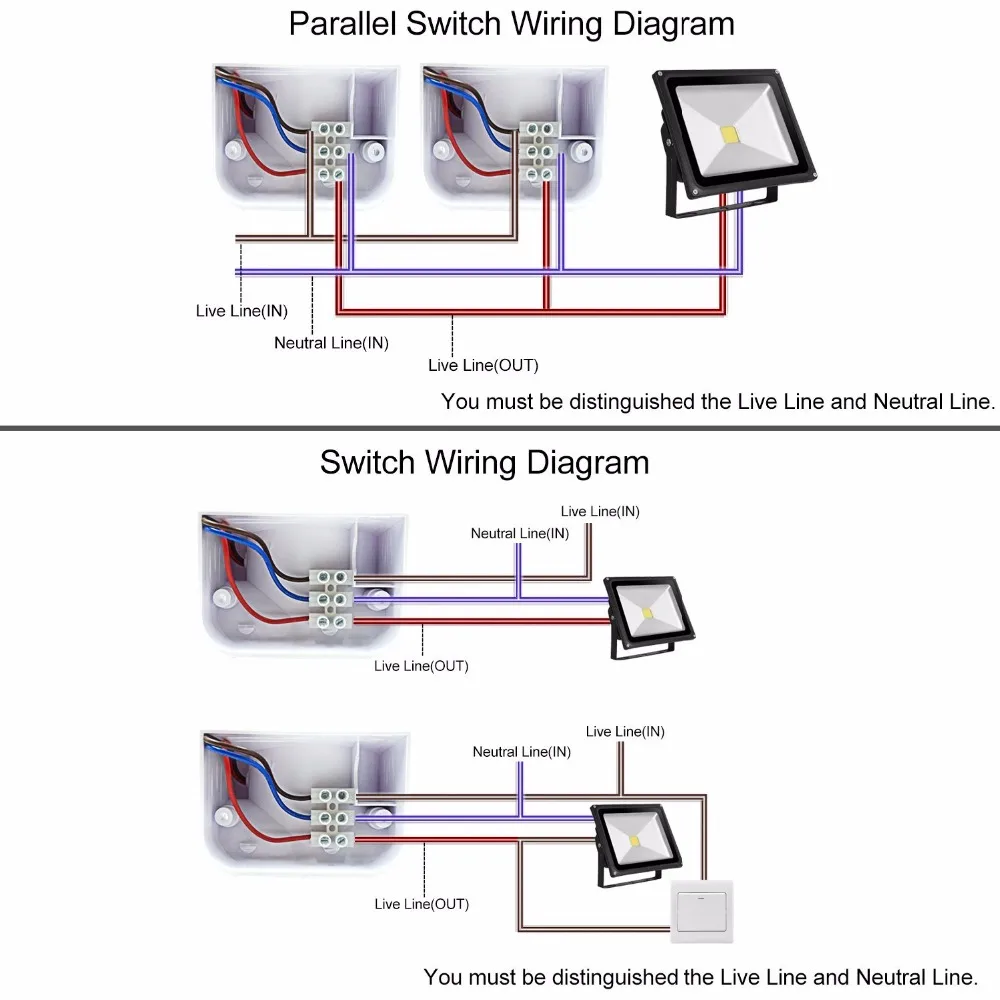 Parallel Switch Wiring Diagram

Live Line(IN)

Neutral Line(IN)

Live Line(OUT)

You must be distinguished the Live Line and Neutral Line.

Switch Wiring Diagram

Live Line(IN)

Neutral Line(IN)

Live Line(OUT)

Live Line(IN)

Neutral Line(IN)

Live Line(OUT)

You must be distinguished the Live Line and Neutral Line.