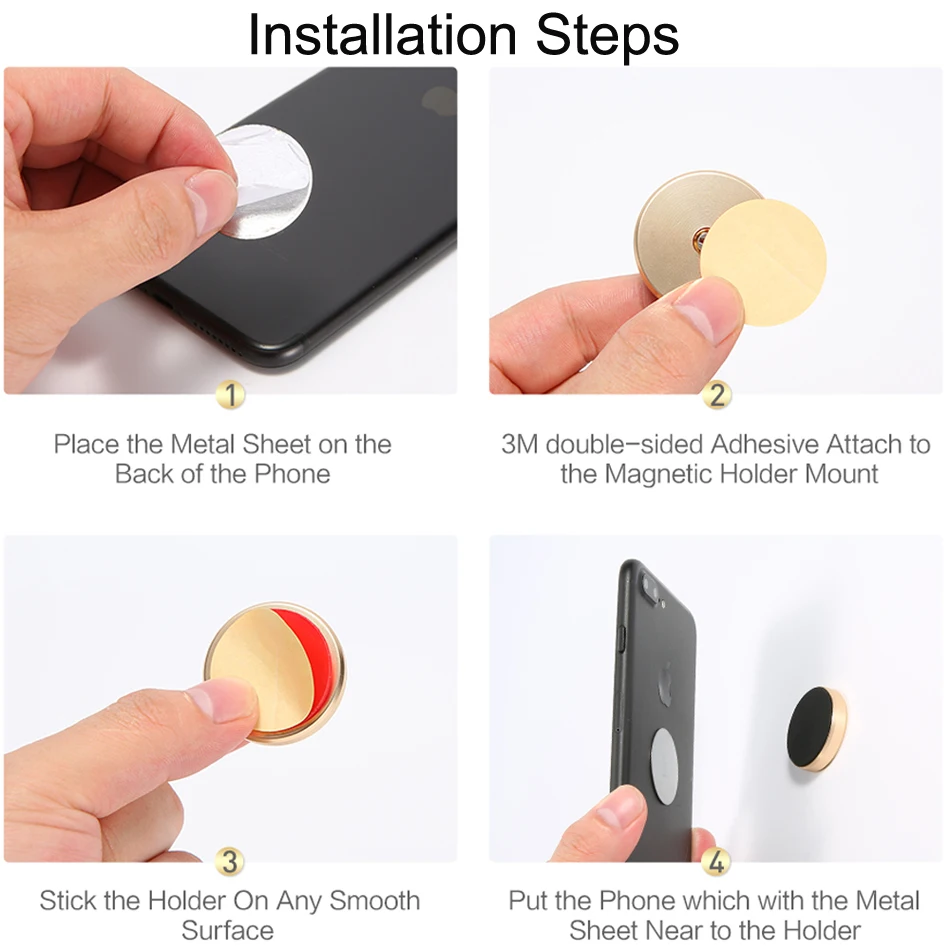 Installation Steps

1

Place the Metal Sheet on the Back of the Phone

2

3M double-sided Adhesive Attach to the Magnetic Holder Mount

3

Stick the Holder On Any Smooth Surface

4

Put the Phone which with the Metal Sheet Near to the Holder