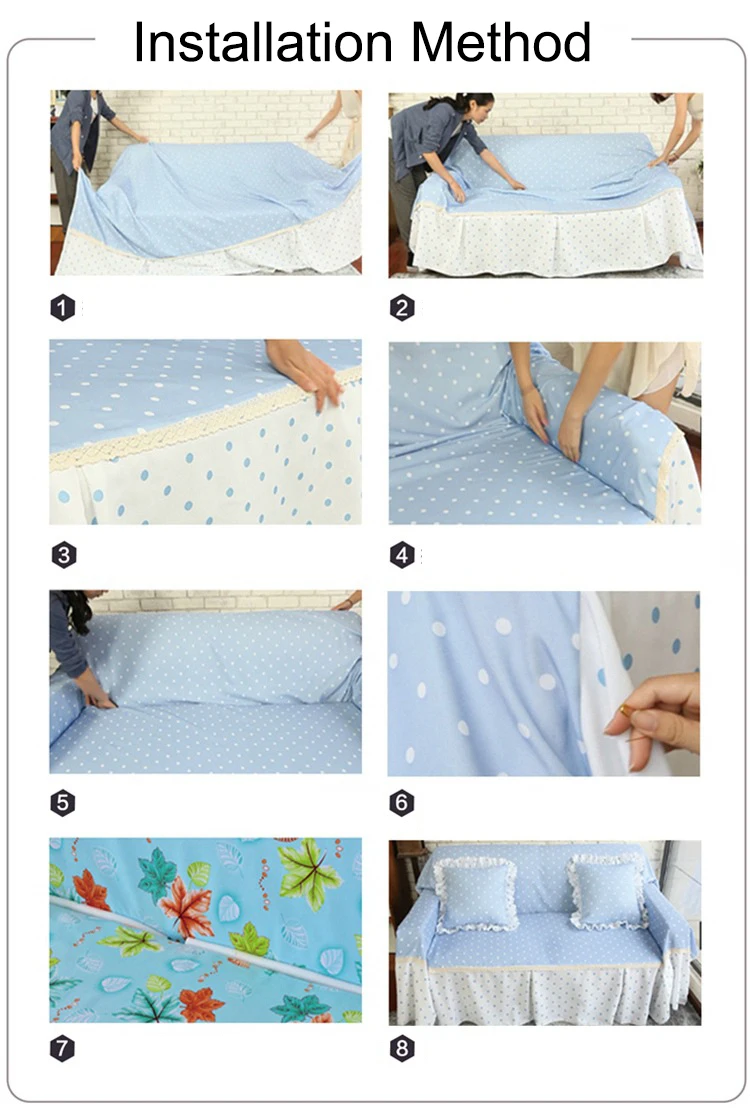 Installation Method

1

2

3

4

5

6

7

8