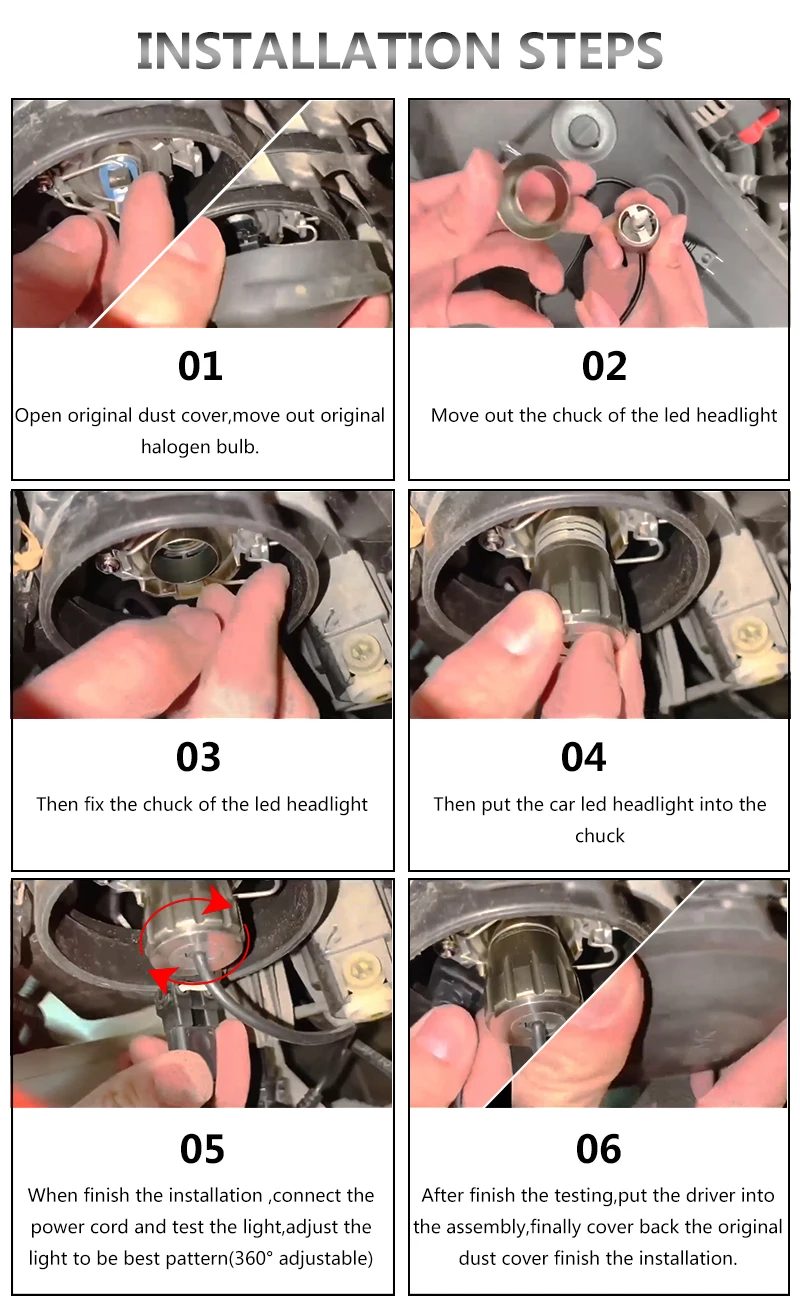 INSTALLATION STEPS

01
Open original dust cover,move out original halogen bulb.

02
Move out the chuck of the led headlight

03
Then fix the chuck of the led headlight

04
Then put the car led headlight into the chuck

05
When finish the installation ,connect the power cord and test the light,adjust the light to be best pattern(360° adjustable)

06
After finish the testing,put the driver into the assembly,finally cover back the original dust cover finish the installation.