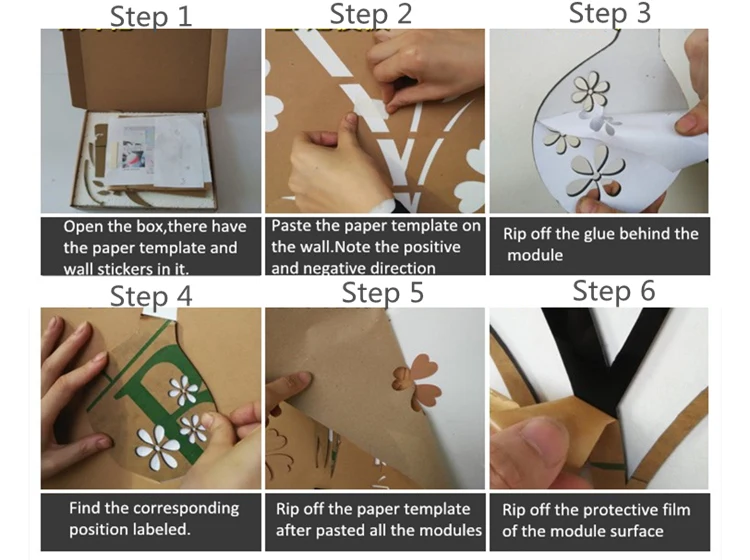 Step 1

Open the box,there have the paper template and wall stickers in it.

Step 2

Paste the paper template on the wall.Note the positive and negative direction

Step 3

Rip off the glue behind the module

Step 4

Find the corresponding position labeled.

Step 5

Rip off the paper template after pasted all the modules

Step 6

Rip off the protective film of the module surface