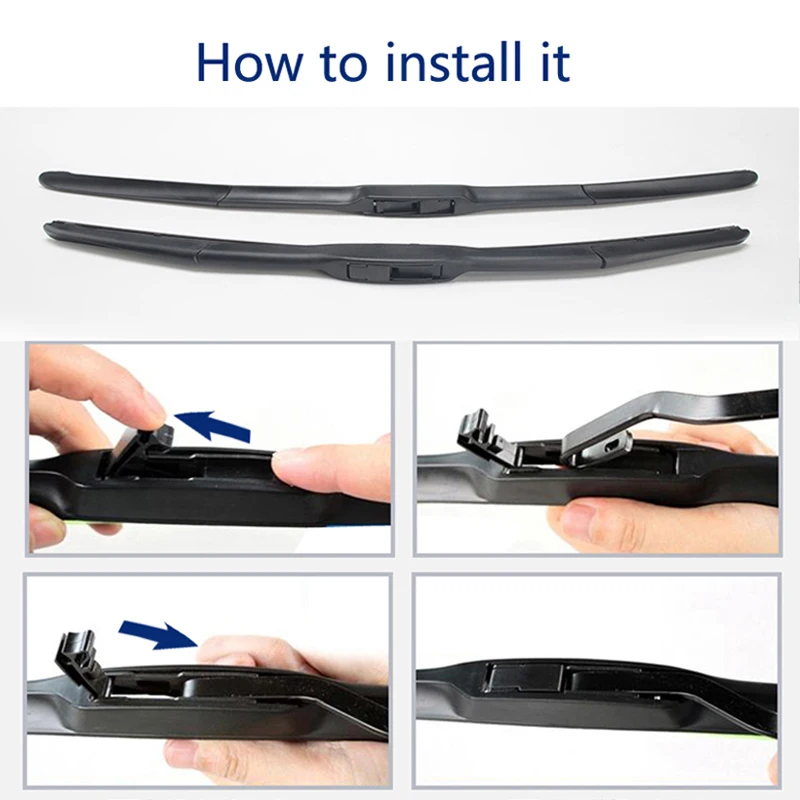 How to install it