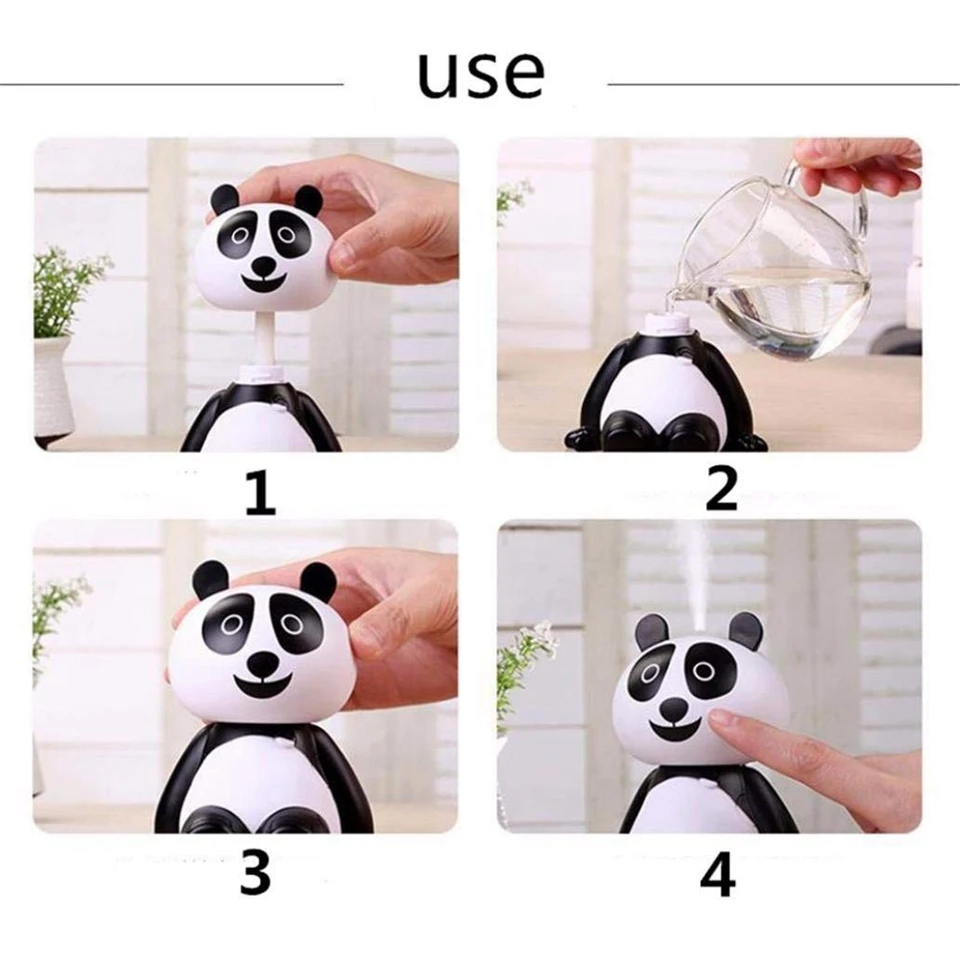 use

1

2

3

4