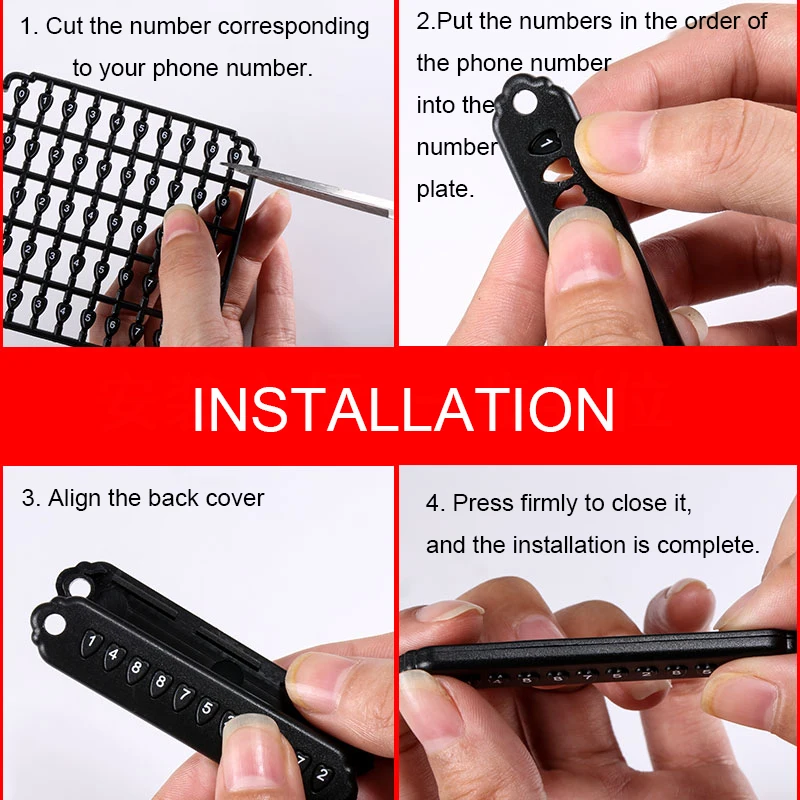 1. Cut the number corresponding to your phone number.

2.Put the numbers in the order of the phone number into the number plate.

INSTALLATION

3. Align the back cover

4. Press firmly to close it, and the installation is complete.