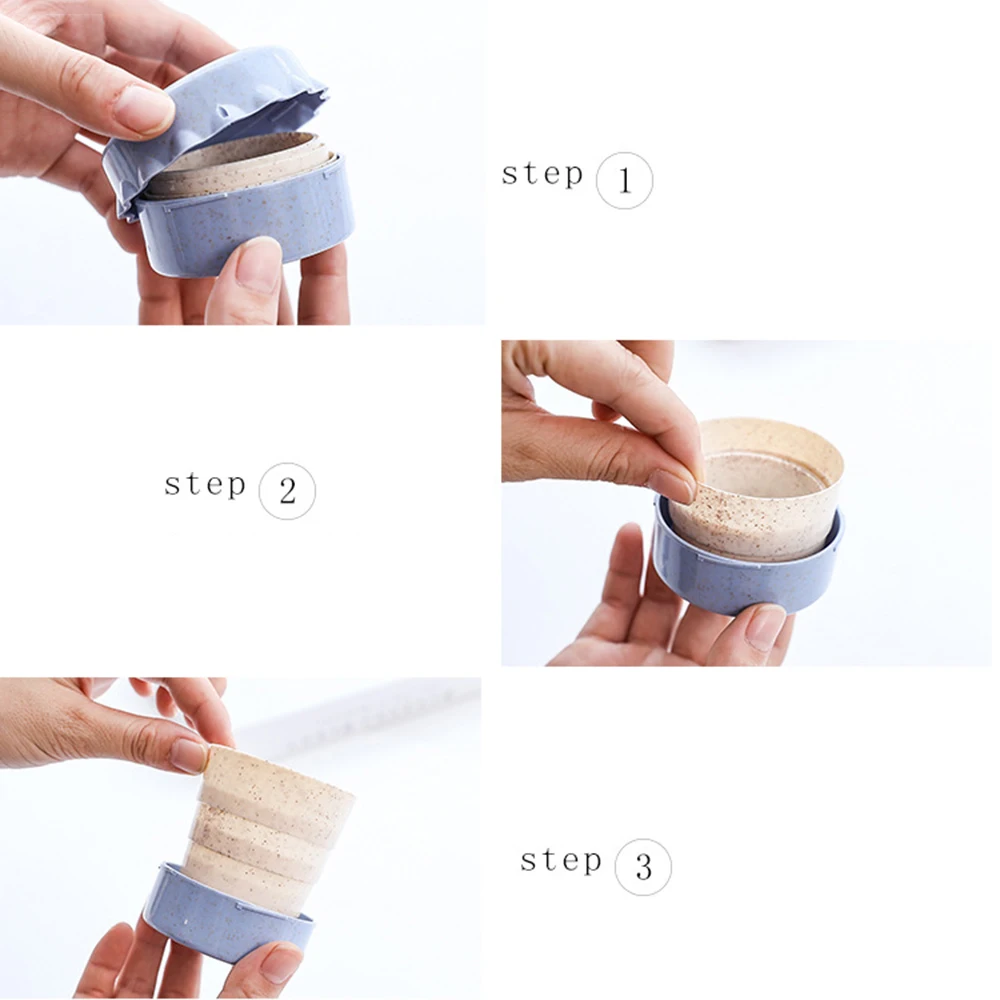 step 1

step 2

step 3