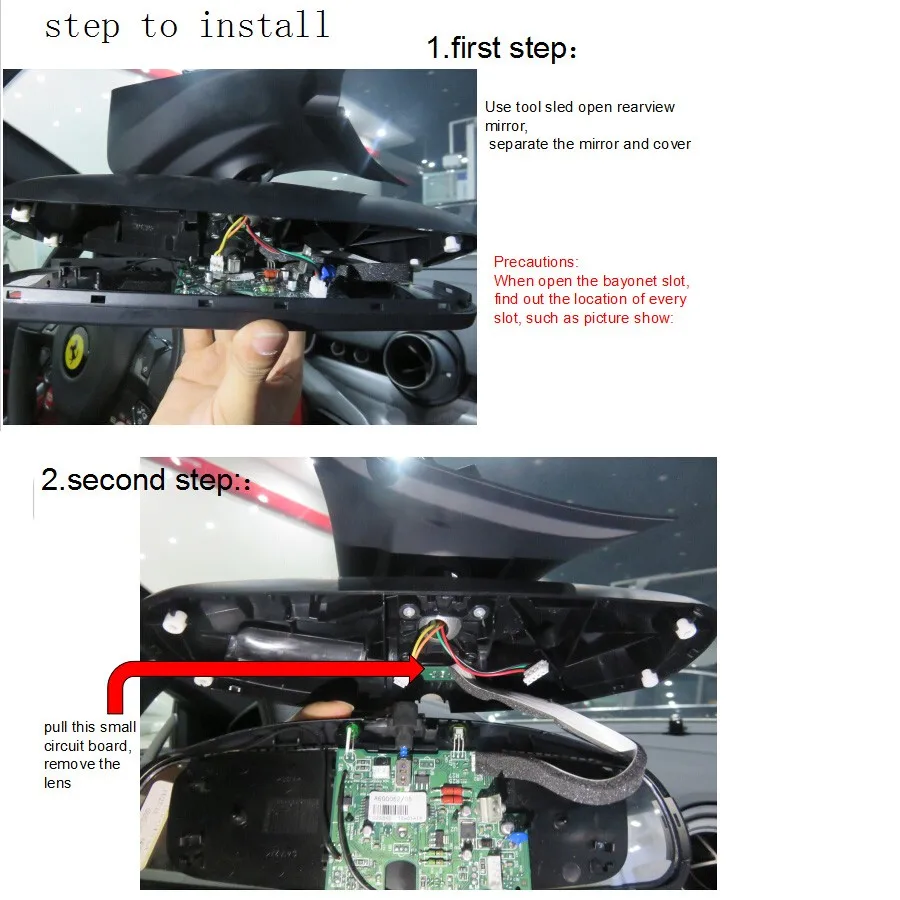 step to install

1.first step:

Use tool sled open rearview mirror,
separate the mirror and cover

Precautions:
When open the bayonet slot, find out the location of every slot, such as picture show:

2.second step::

pull this small circuit board, remove the lens