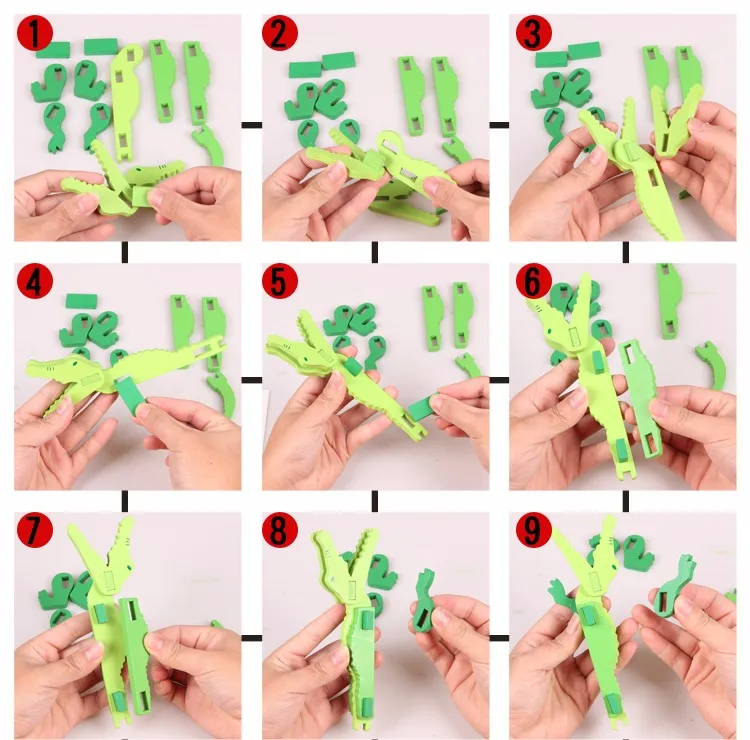 1
2
3
4
5
6
7
8
9