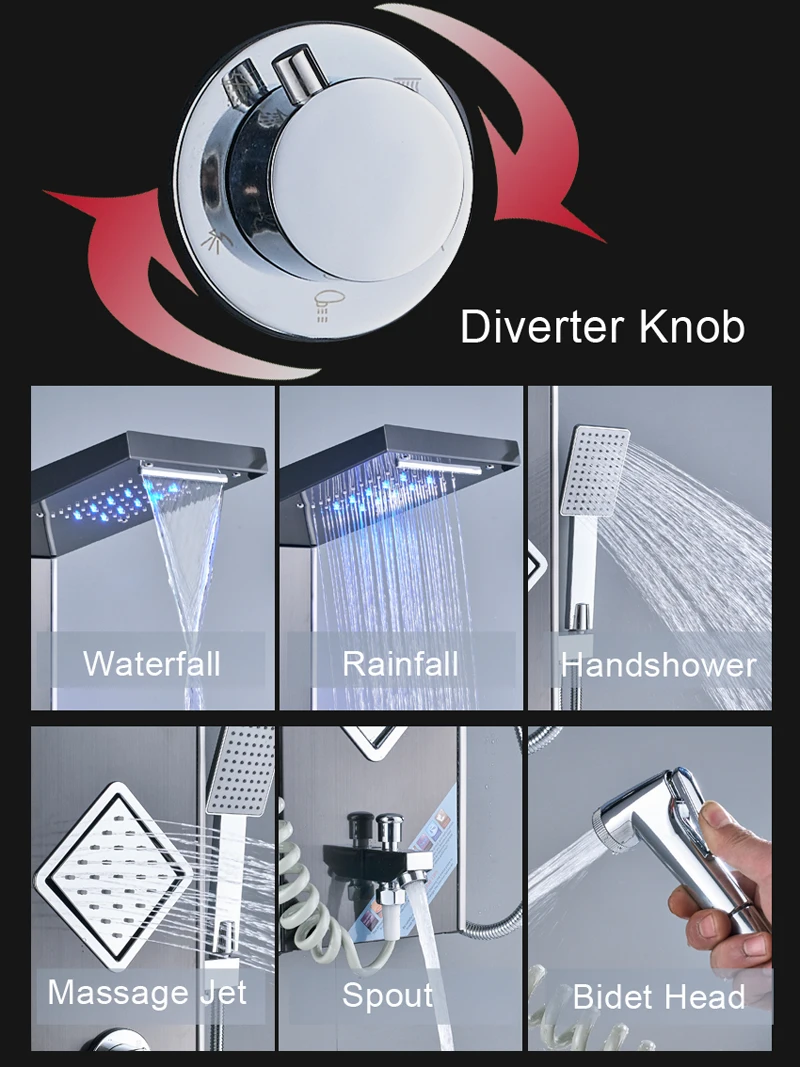 Diverter Knob

Waterfall

Rainfall

Handshower

Massage Jet

Spout

Bidet Head