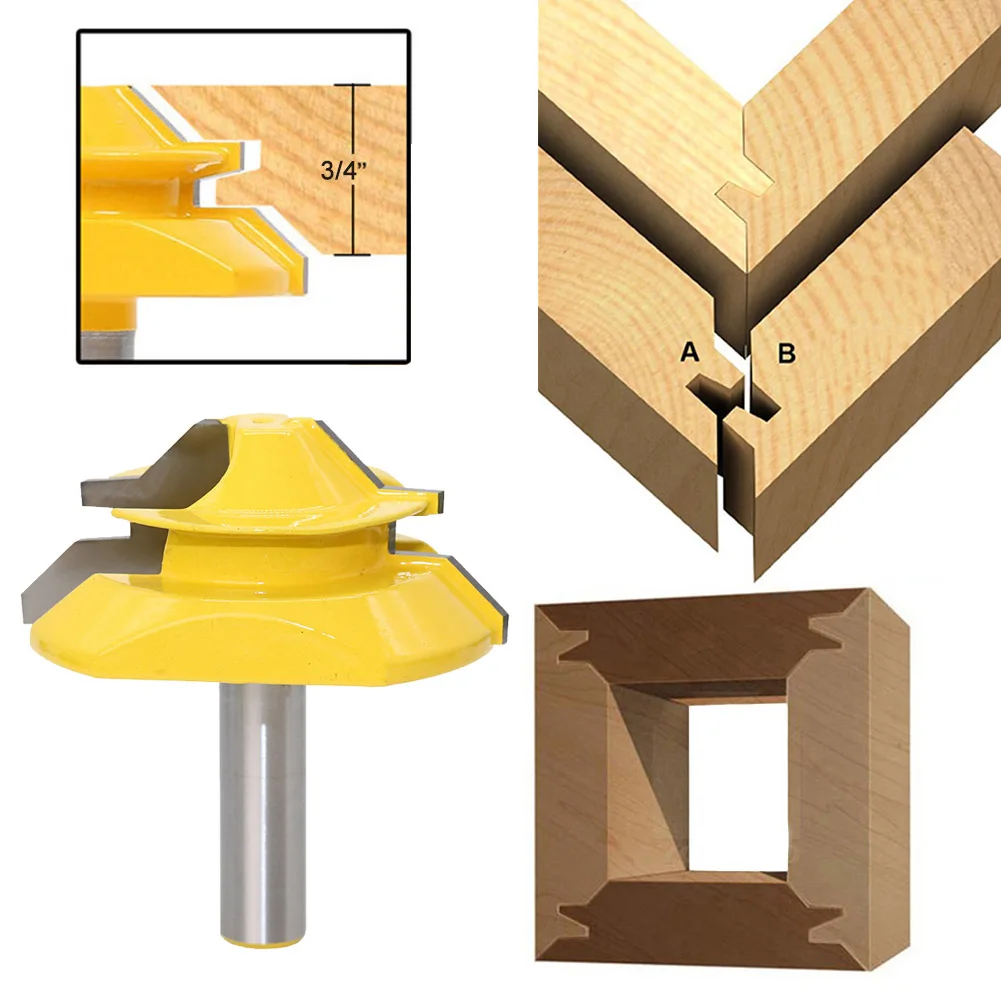 3/4"

A

B