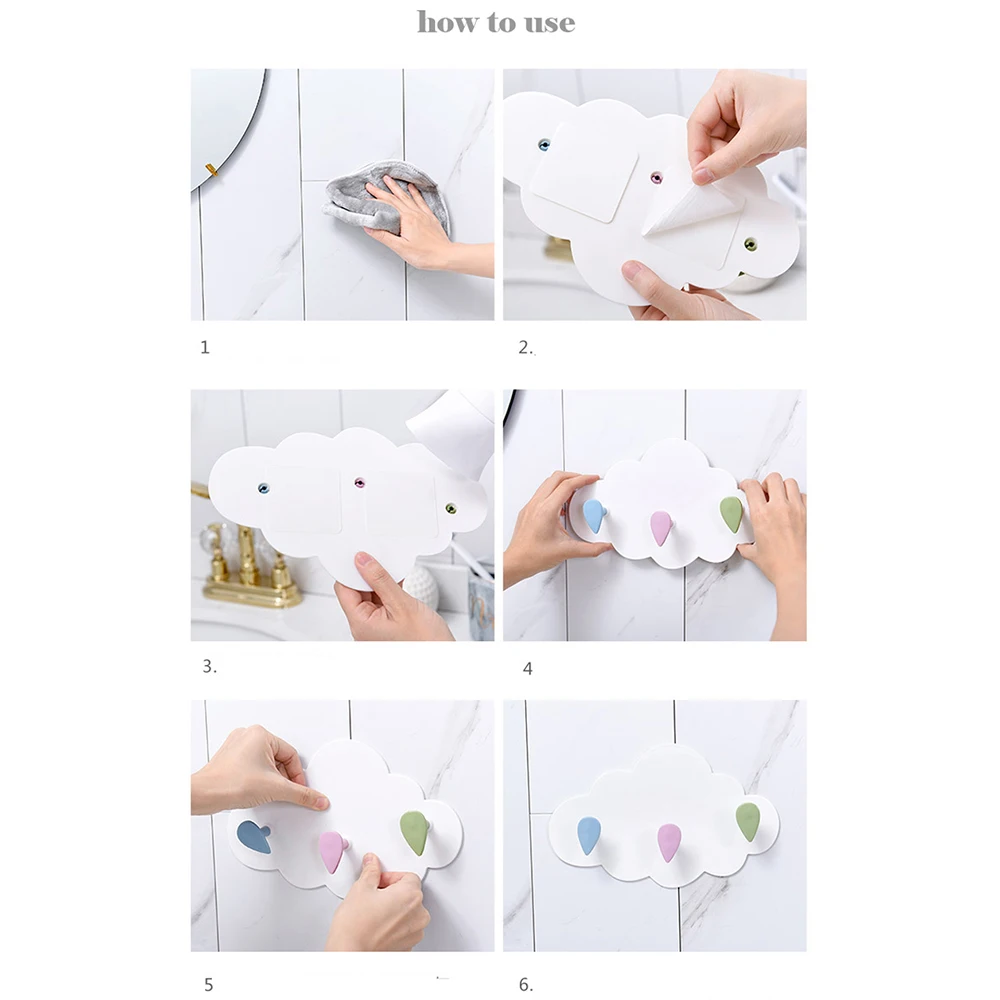 how to use

1

2.

3.

4

5

6.