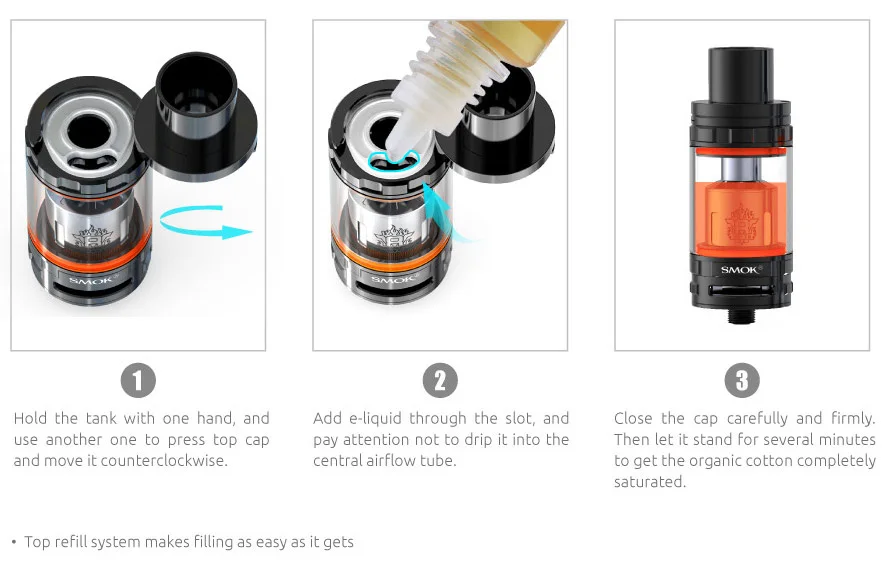 SMOK

SMOK

SMOK

1

Hold the tank with one hand, and use another one to press top cap and move it counterclockwise.

2

Add e-liquid through the slot, and pay attention not to drip it into the central airflow tube.

3

Close the cap carefully and firmly. Then let it stand for several minutes to get the organic cotton completely saturated.

• Top refill system makes filling as easy as it gets