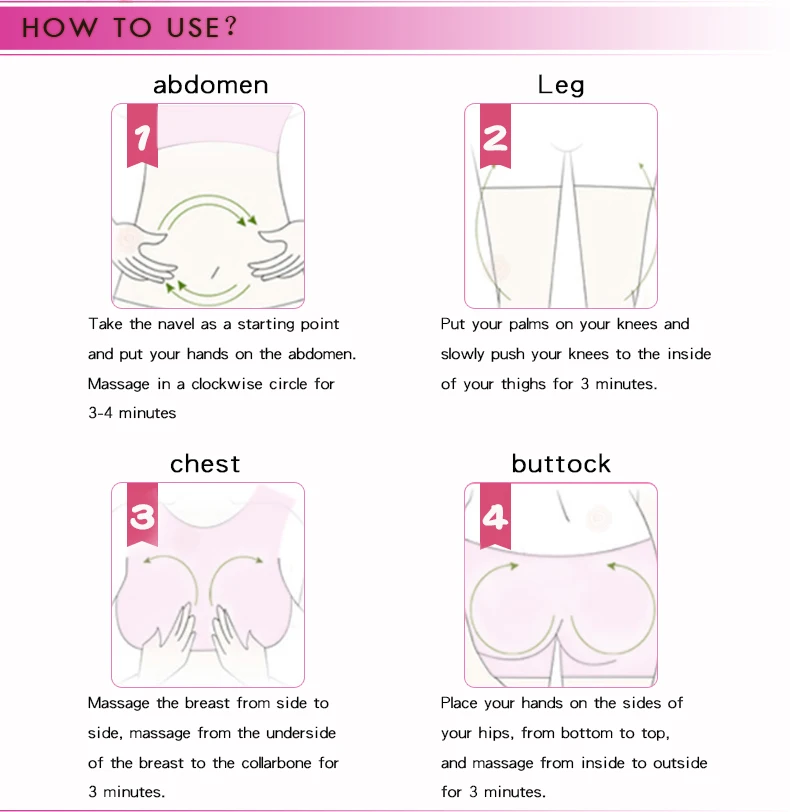 HOW TO USE?

abdomen

1

Take the navel as a starting point and put your hands on the abdomen. Massage in a clockwise circle for 3-4 minutes

Leg

2

Put your palms on your knees and slowly push your knees to the inside of your thighs for 3 minutes.

chest

3

Massage the breast from side to side, massage from the underside of the breast to the collarbone for 3 minutes.

buttock

4

Place your hands on the sides of your hips, from bottom to top, and massage from inside to outside for 3 minutes.