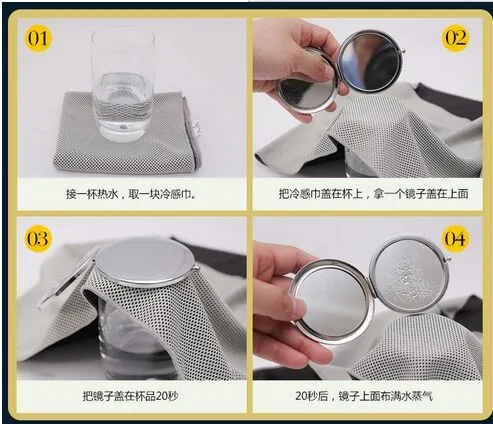 01

接一杯热水，取一块冷感巾。

02

把冷感巾盖在杯上，拿一个镜子盖在上面

03

把镜子盖在杯品20秒

04

20秒后，镜子上面布满水蒸气