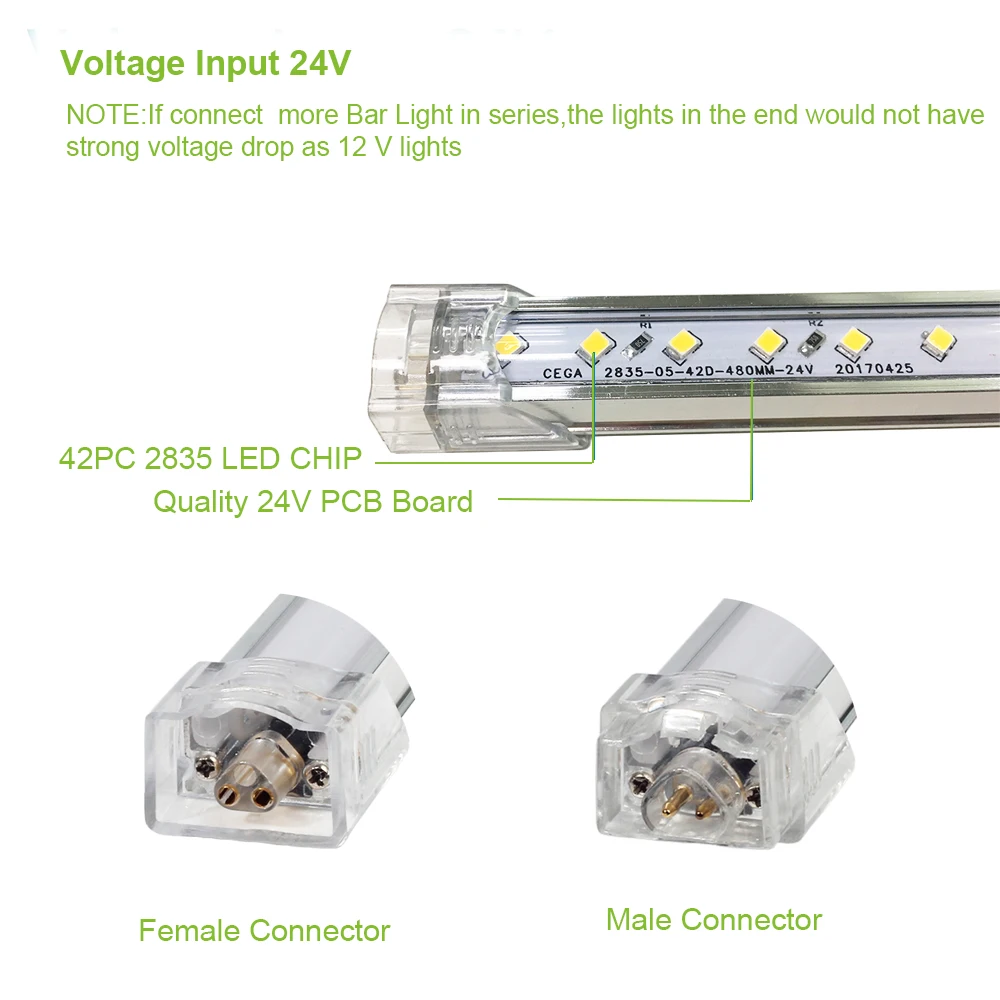 Voltage Input 24V

NOTE:If connect  more Bar Light in series,the lights in the end would not have strong voltage drop as 12 V lights

R1

R2

CEGA  2835-05-42D-480MM-24V  20170425

42PC 2835 LED CHIP

Quality 24V PCB Board

Female Connector

Male Connector