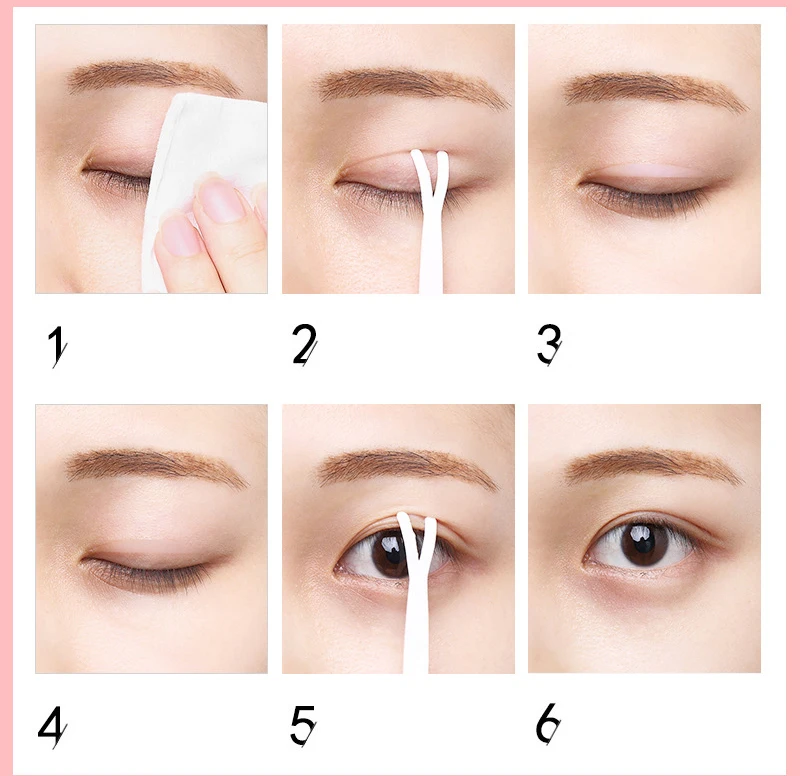 1

2

3

4

5

6