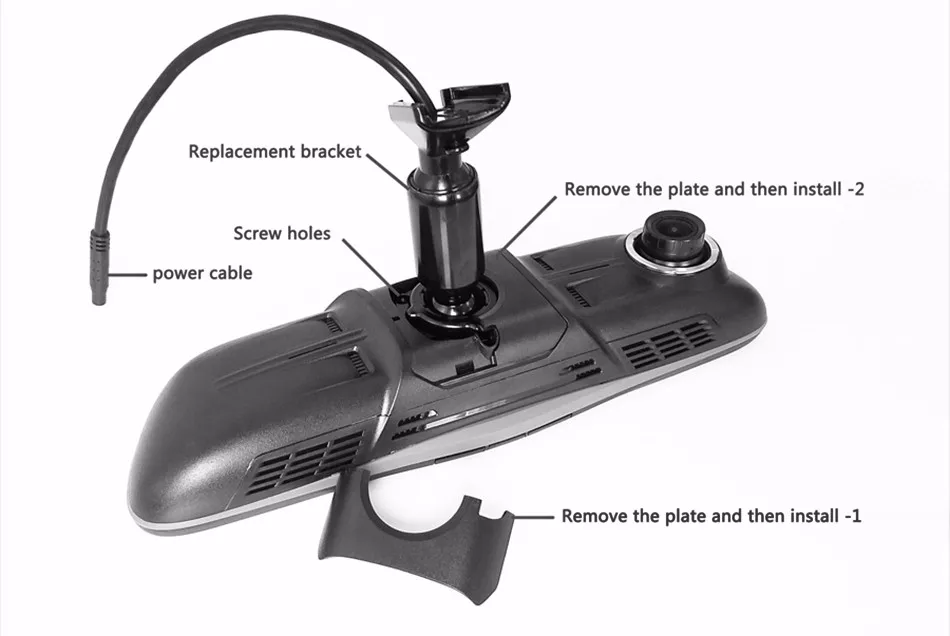 Replacement bracket

Remove the plate and then install -2

Screw holes

power cable

Remove the plate and then install -1