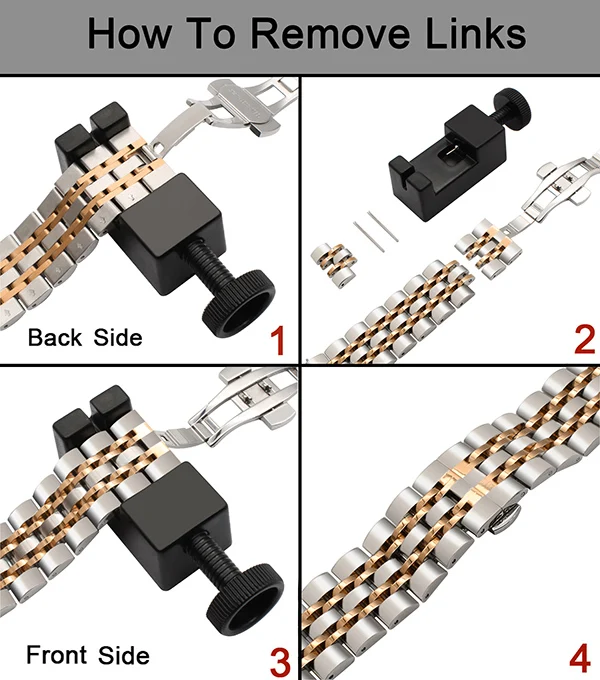 How To Remove Links

Back Side

1

2

Front Side

3

4