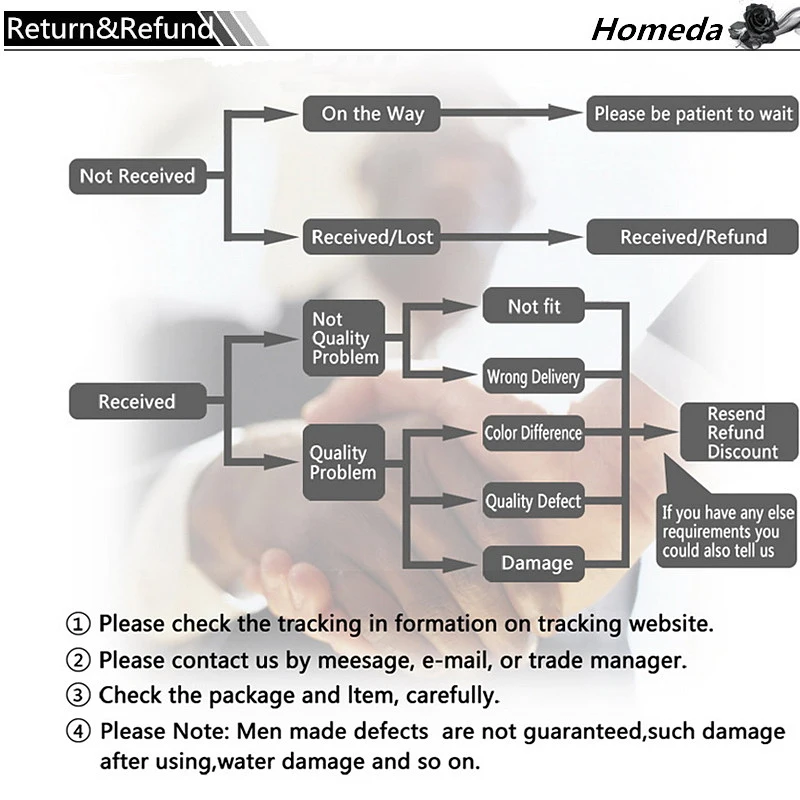 Return&Refund

Homeda

Not Received

On the Way

Please be patient to wait

Received/Lost

Received/Refund

Received

Not Quality Problem

Not fit

Wrong Delivery

Quality Problem

Color Difference

Quality Defect

Damage

Resend Refund Discount

If you have any else requirements you could also tell us

① Please check the tracking in formation on tracking website.

② Please contact us by meesage, e-mail, or trade manager.

③ Check the package and Item, carefully.

④ Please Note: Men made defects are not guaranteed,such damage after using,water damage and so on.