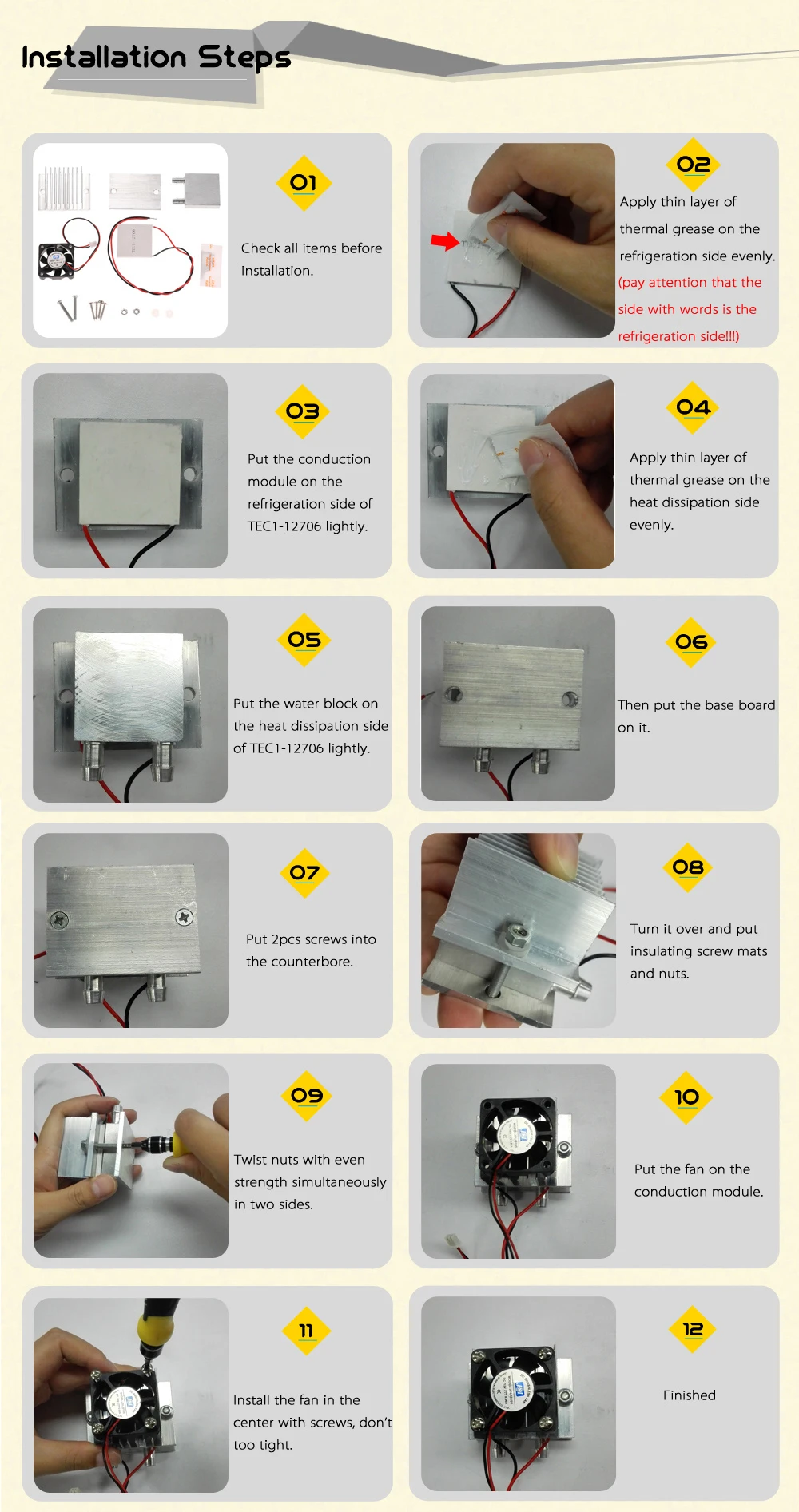 Installation Steps

01

Check all items before installation.

02

Apply thin layer of thermal grease on the refrigeration side evenly. (pay attention that the side with words is the refrigeration side!!!)

03

Put the conduction module on the refrigeration side of TEC1-12706 lightly.

04

Apply thin layer of thermal grease on the heat dissipation side evenly.

05

Put the water block on the heat dissipation side of TEC1-12706 lightly.

06

Then put the base board on it.

07

Put 2pcs screws into the counterbore.

08

Turn it over and put insulating screw mats and nuts.

09

Twist nuts with even strength simultaneously in two sides.

10

Put the fan on the conduction module.

11

Install the fan in the center with screws, don't too tight.

12

Finished