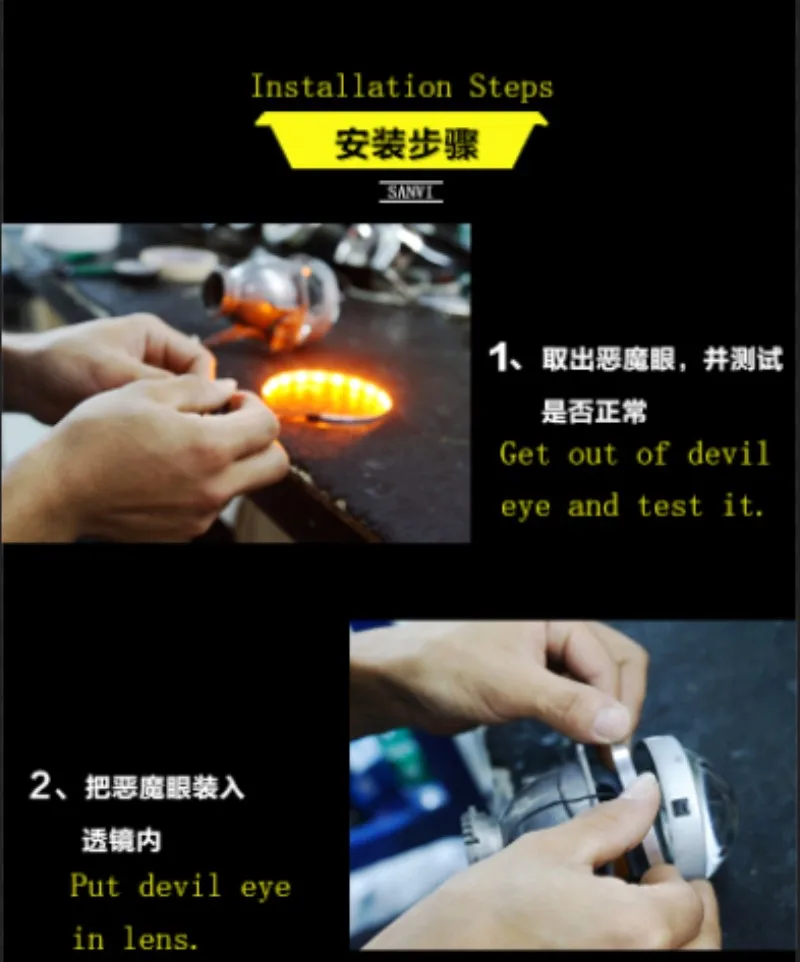 Installation Steps

安装步骤

SANVI

1、取出恶魔眼，并测试是否正常

Get out of devil eye and test it.

2、把恶魔眼装入透镜内

Put devil eye in lens.