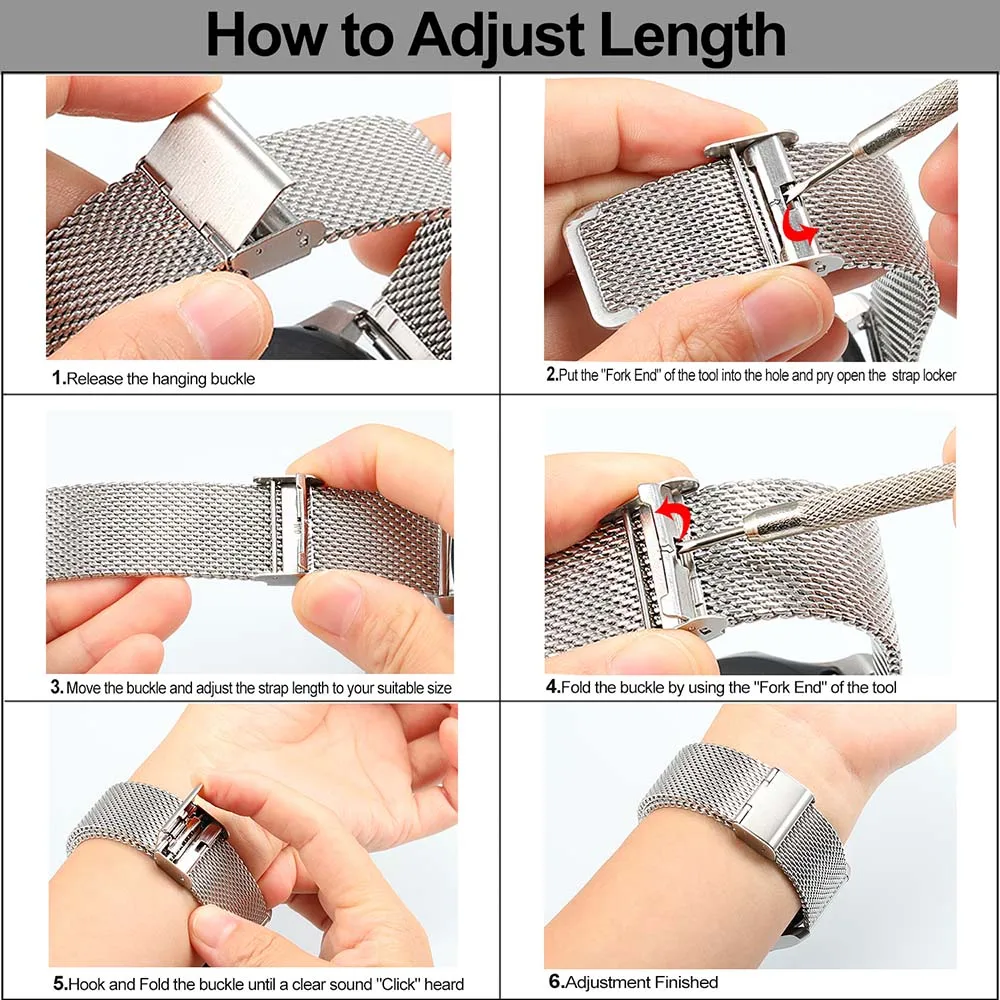 How to Adjust Length

1.Release the hanging buckle

2.Put the "Fork End" of the tool into the hole and pry open the strap locker

3. Move the buckle and adjust the strap length to your suitable size

4.Fold the buckle by using the "Fork End" of the tool

5.Hook and Fold the buckle until a clear sound "Click" heard

6.Adjustment Finished