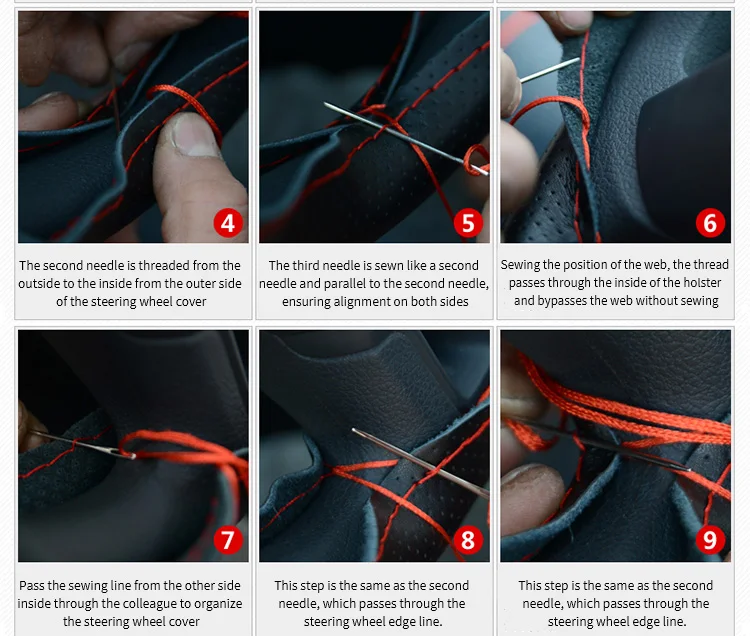 4

The second needle is threaded from the outside to the inside from the outer side of the steering wheel cover

5

The third needle is sewn like a second needle and parallel to the second needle, ensuring alignment on both sides

6

Sewing the position of the web, the thread passes through the inside of the holster and bypasses the web without sewing

7

Pass the sewing line from the other side inside through the colleague to organize the steering wheel cover

8

This step is the same as the second needle, which passes through the steering wheel edge line.

9

This step is the same as the second needle, which passes through the steering wheel edge line.