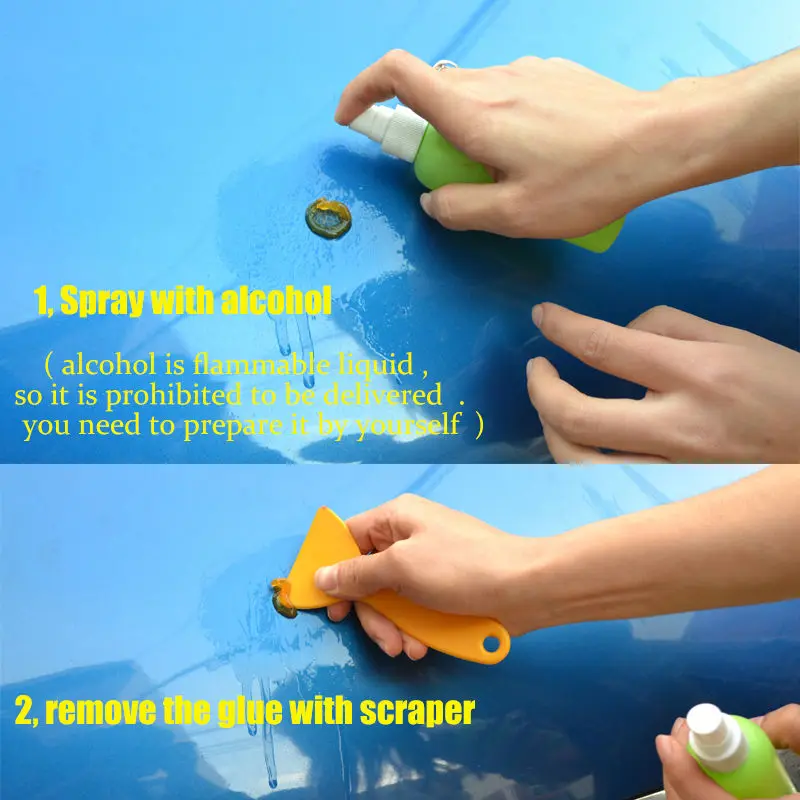 1, Spray with alcohol

( alcohol is flammable liquid , so it is prohibited to be delivered . you need to prepare it by yourself )

2, remove the glue with scraper