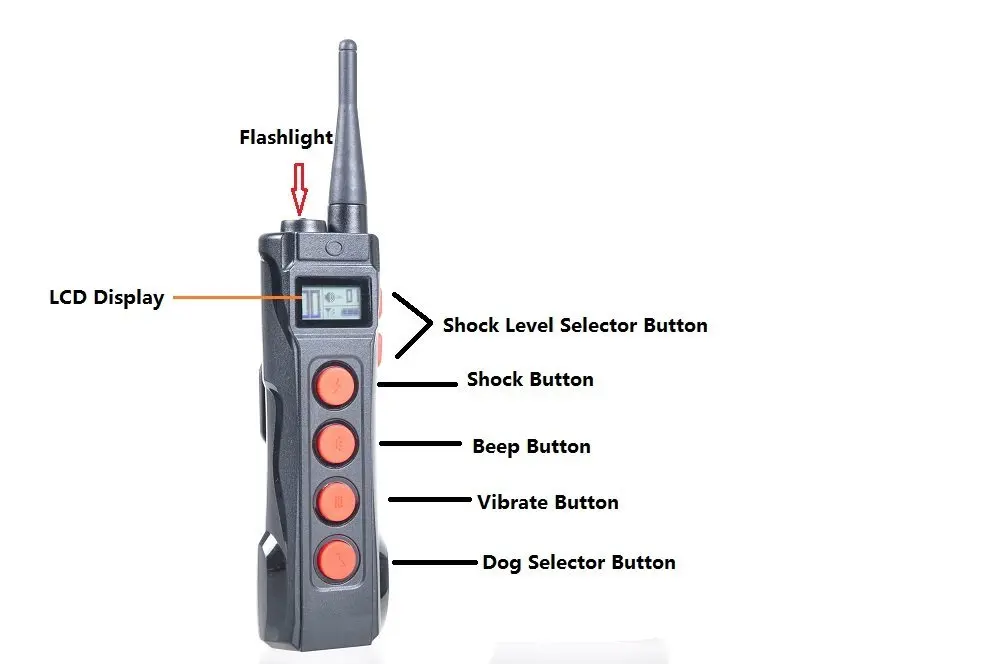 Flashlight

LCD Display

Shock Level Selector Button

Shock Button

Beep Button

Vibrate Button

Dog Selector Button