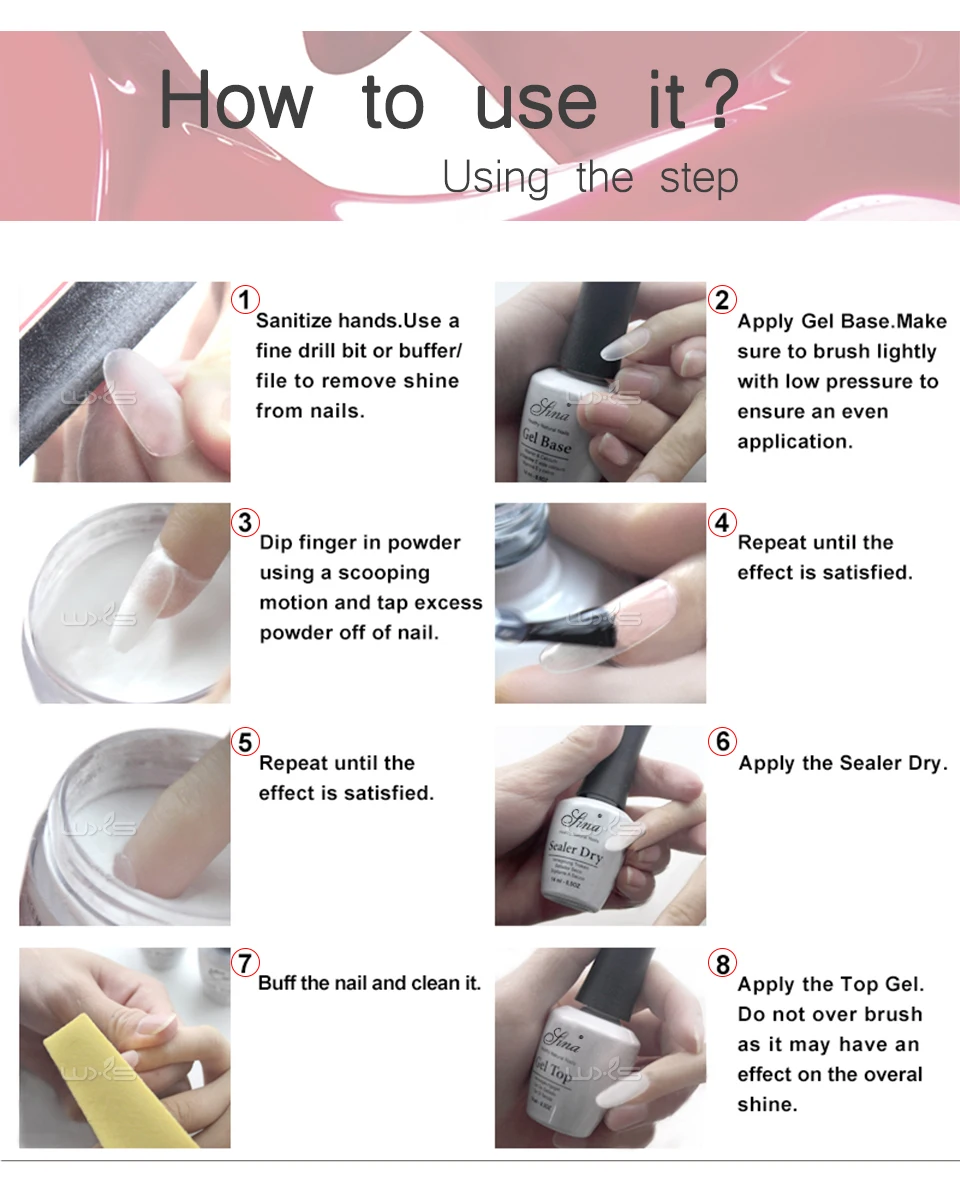 How to use it?
Using the step

1
Sanitize hands.Use a fine drill bit or buffer/ file to remove shine from nails.

2
Apply Gel Base.Make sure to brush lightly with low pressure to ensure an even application.

Sina
Gel Base

3
Dip finger in powder using a scooping motion and tap excess powder off of nail.

4
Repeat until the effect is satisfied.

5
Repeat until the effect is satisfied.

6
Apply the Sealer Dry.

Sina
Sealer Dry

7
Buff the nail and clean it.

8
Apply the Top Gel. Do not over brush as it may have an effect on the overal shine.

Sina
Gel Top