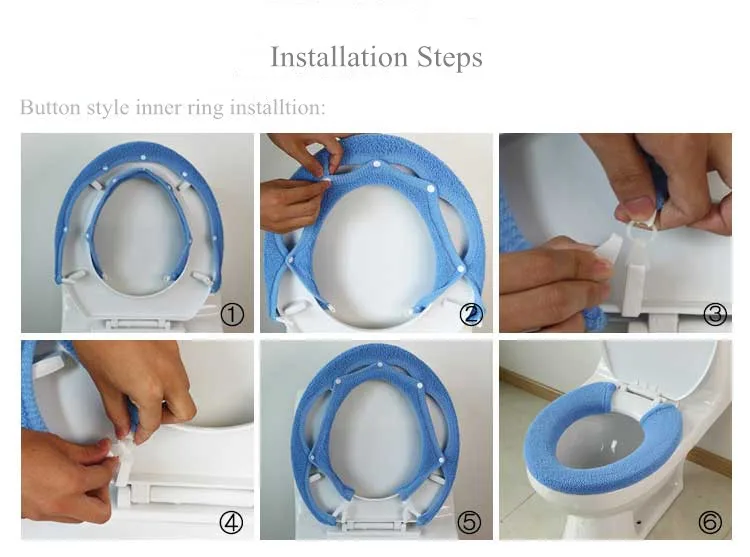 Installation Steps

Button style inner ring installtion:

①

②

③

④

⑤

⑥