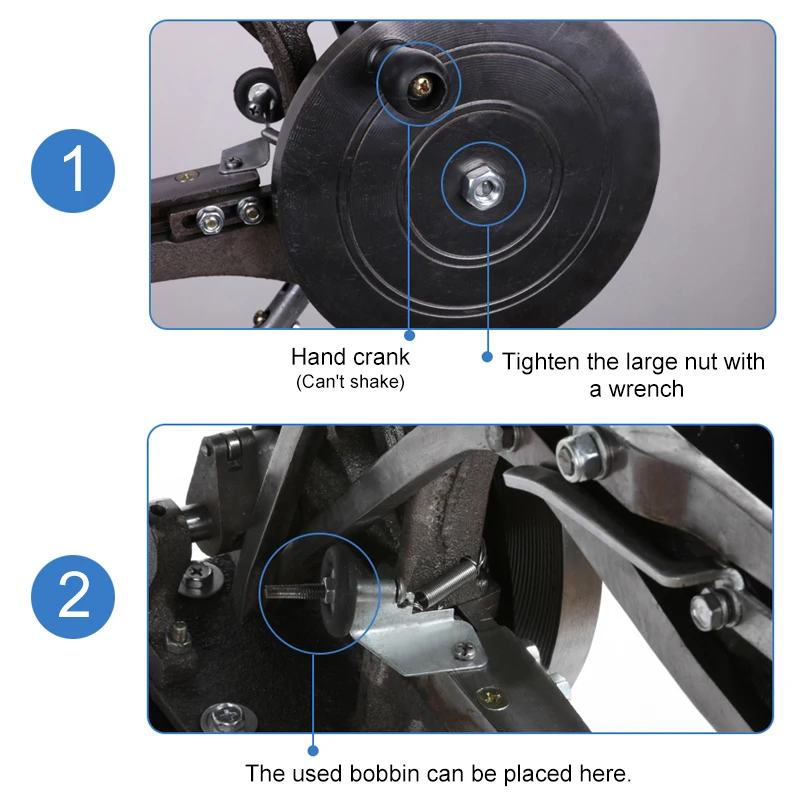 1

Hand crank
(Can't shake)

Tighten the large nut with a wrench

2

The used bobbin can be placed here.