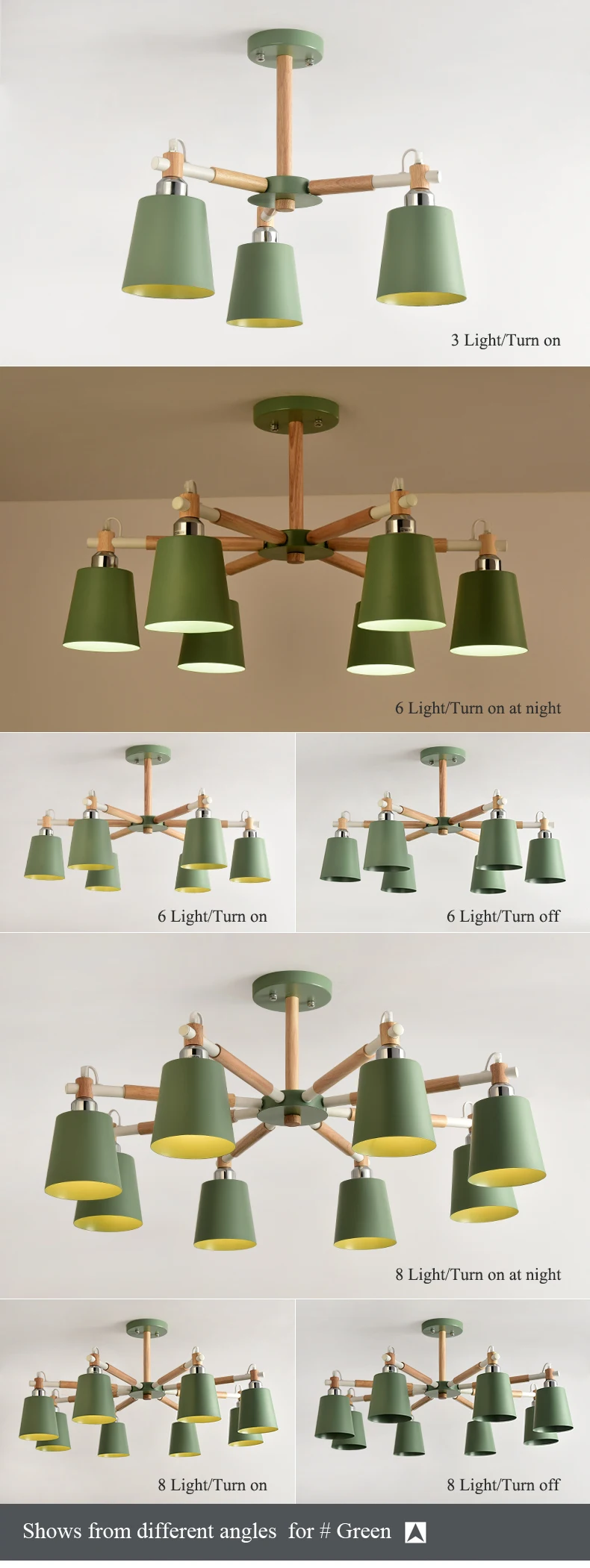 3 Light/Turn on

6 Light/Turn on at night

6 Light/Turn on

6 Light/Turn off

8 Light/Turn on at night

8 Light/Turn on

8 Light/Turn off

Shows from different angles for # Green