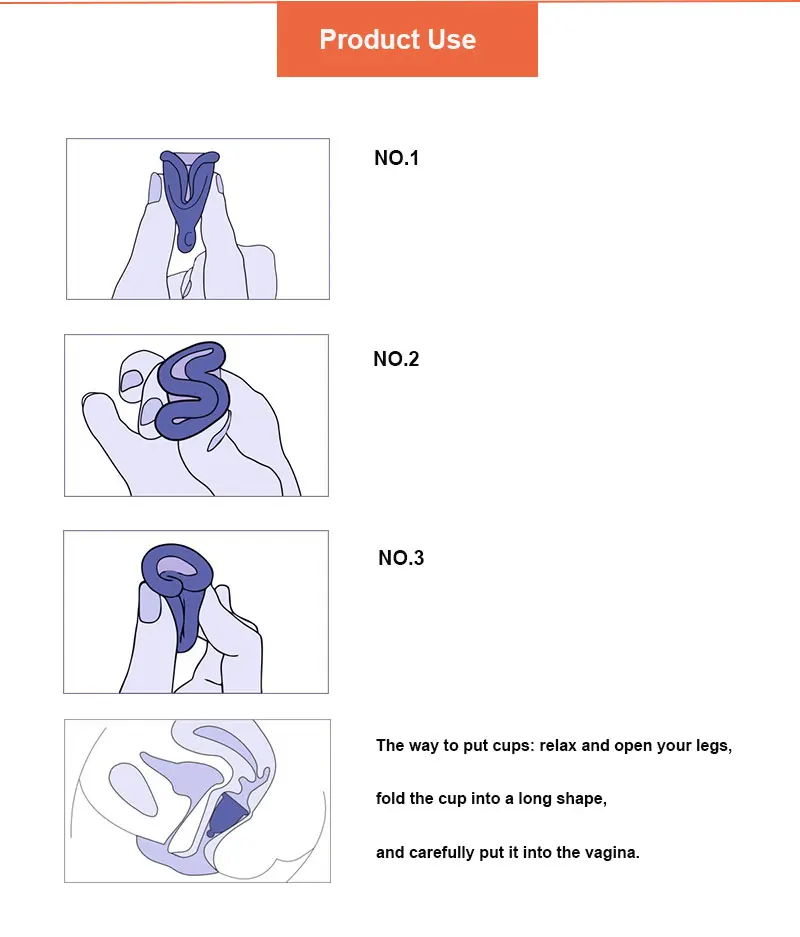 Product Use

NO.1

NO.2

NO.3

The way to put cups: relax and open your legs,

fold the cup into a long shape,

and carefully put it into the vagina.