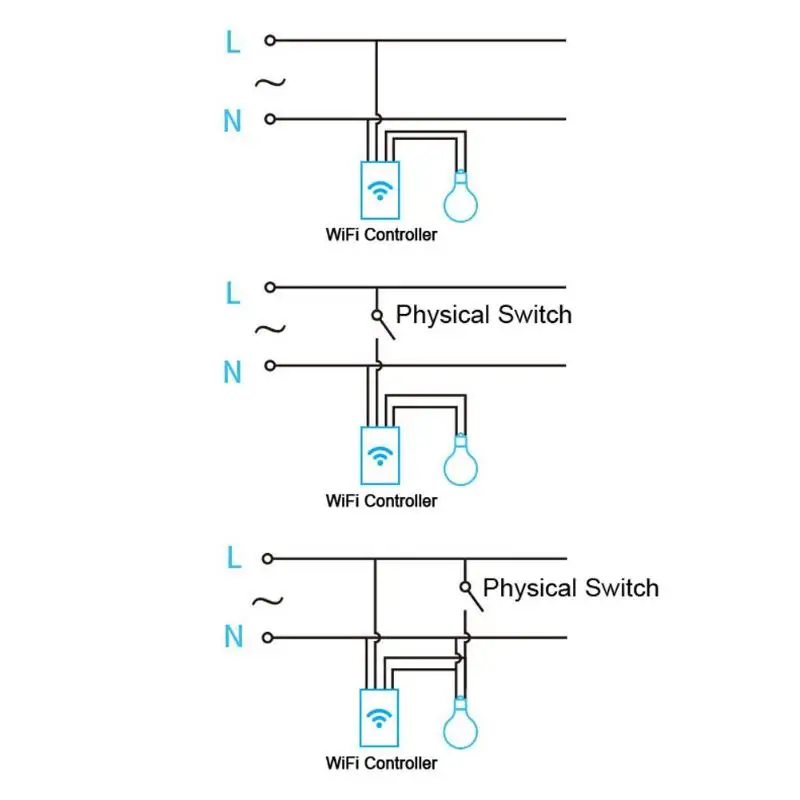 L
~
N
WiFi Controller

L
Physical Switch
~
N
WiFi Controller

L
Physical Switch
~
N
WiFi Controller