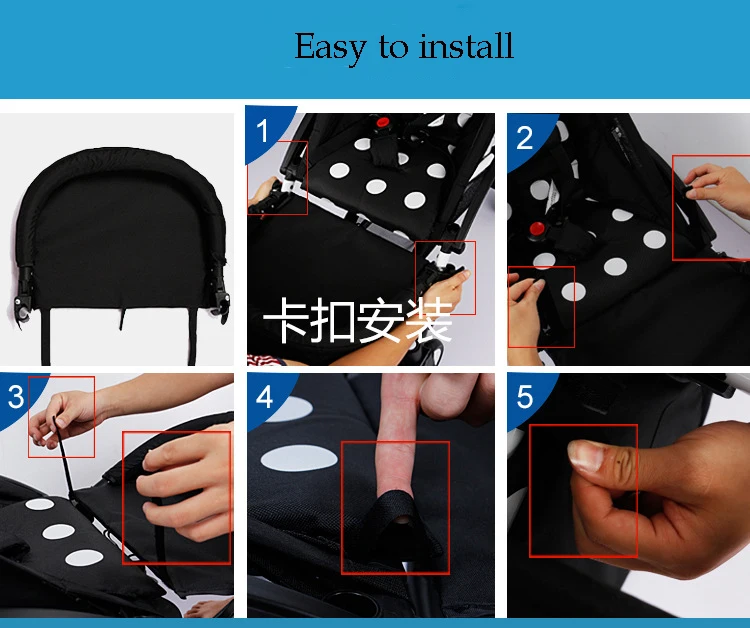 Easy to install

1

卡扣安装

2

3

4

5