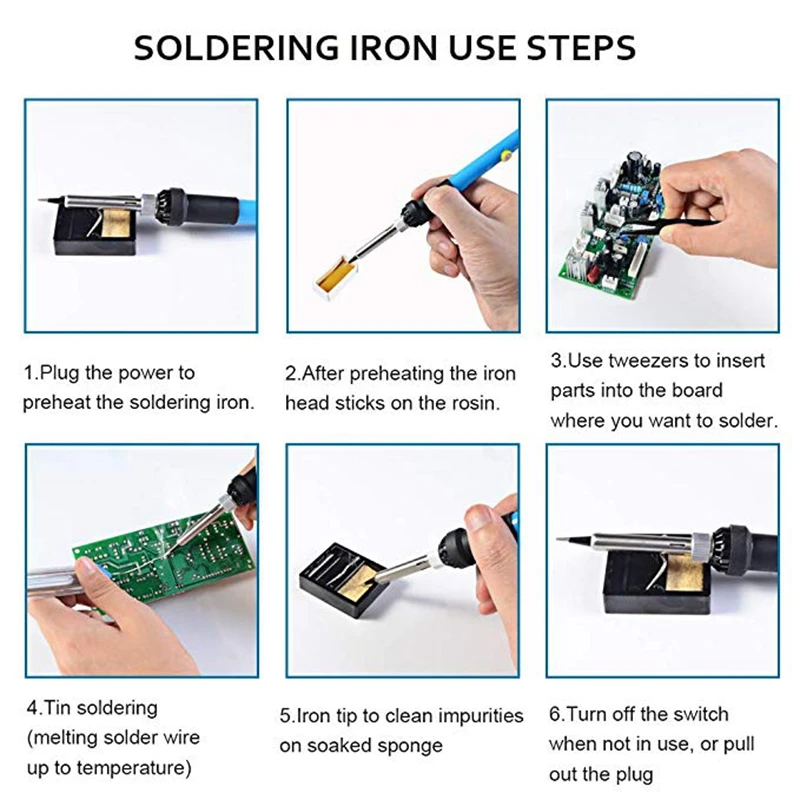 SOLDERING IRON USE STEPS

1.Plug the power to preheat the soldering iron.

2.After preheating the iron head sticks on the rosin.

3.Use tweezers to insert parts into the board where you want to solder.

4.Tin soldering (melting solder wire up to temperature)

5.Iron tip to clean impurities on soaked sponge

6.Turn off the switch when not in use, or pull out the plug