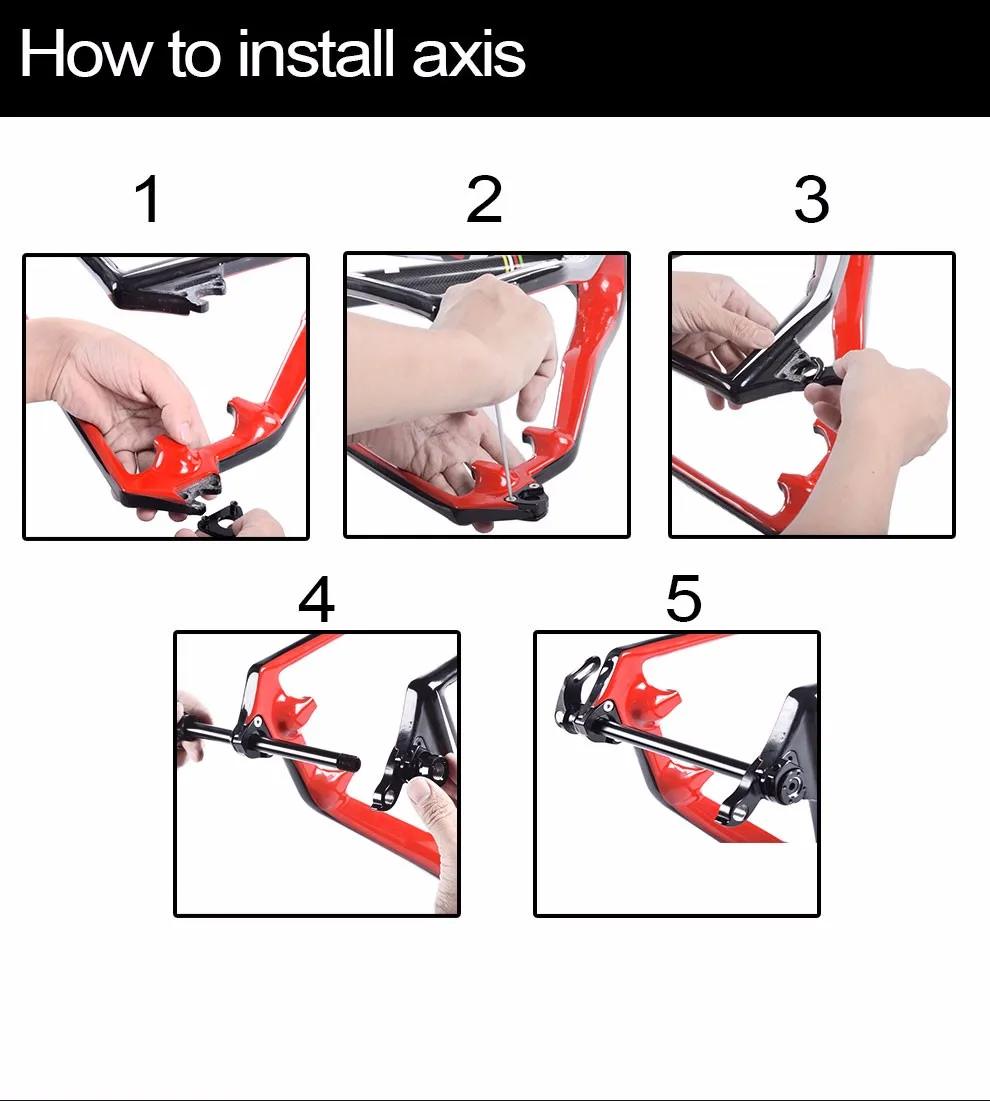 How to install axis

1

2

3

4

5