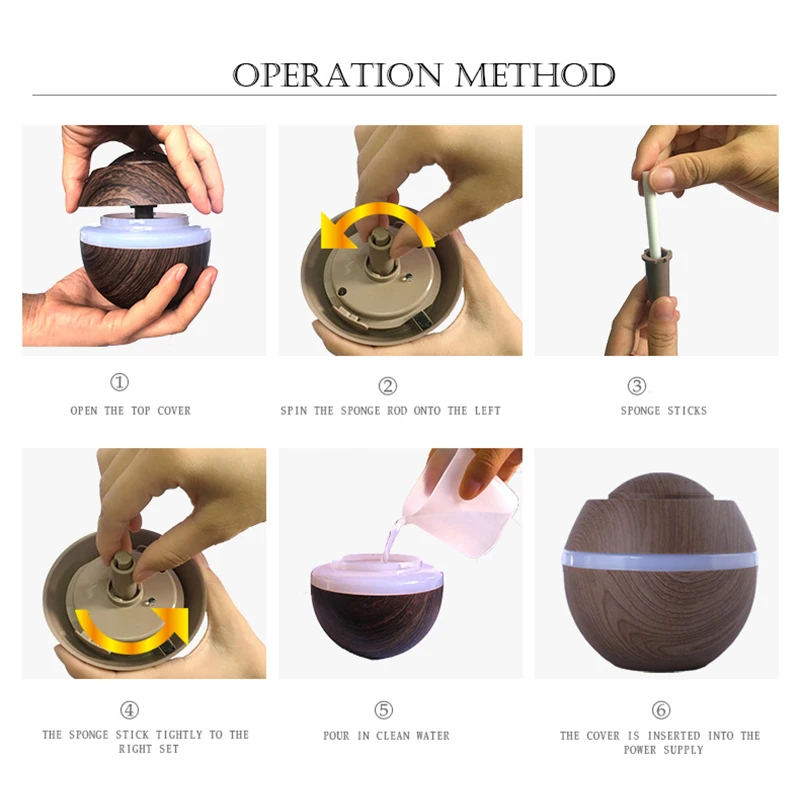 OPERATION METHOD

①
OPEN THE TOP COVER

②
SPIN THE SPONGE ROD ONTO THE LEFT

③
SPONGE STICKS

④
THE SPONGE STICK TIGHTLY TO THE RIGHT SET

⑤
POUR IN CLEAN WATER

⑥
THE COVER IS INSERTED INTO THE POWER SUPPLY