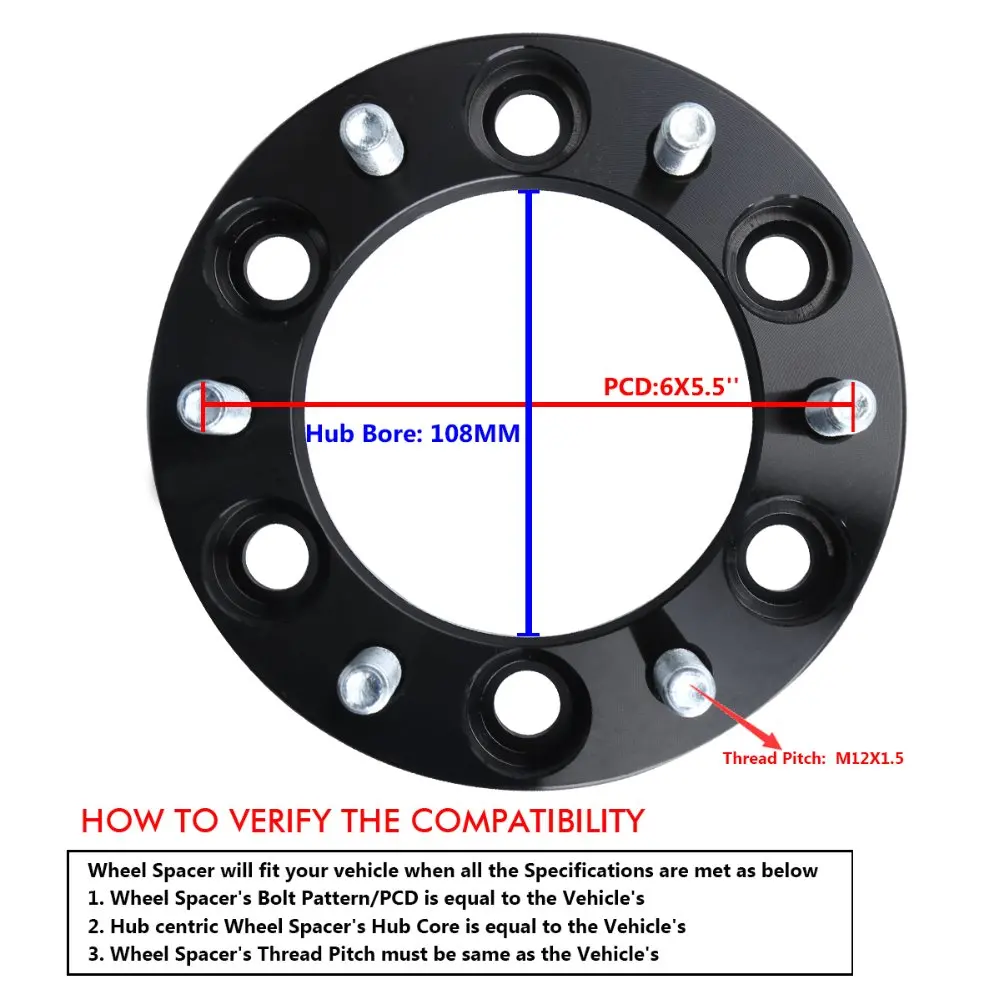 PCD:6X5.5''

Hub Bore: 108MM

Thread Pitch: M12X1.5

HOW TO VERIFY THE COMPATIBILITY

Wheel Spacer will fit your vehicle when all the Specifications are met as below
1. Wheel Spacer's Bolt Pattern/PCD is equal to the Vehicle's
2. Hub centric Wheel Spacer's Hub Core is equal to the Vehicle's
3. Wheel Spacer's Thread Pitch must be same as the Vehicle's