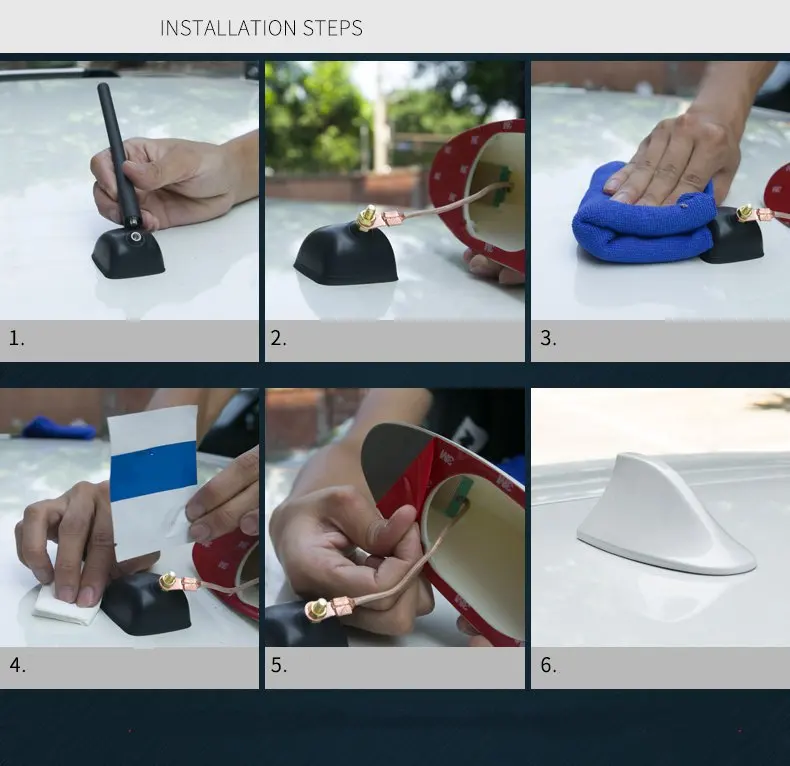 INSTALLATION STEPS

1.

2.

3.

4.

5.

6.