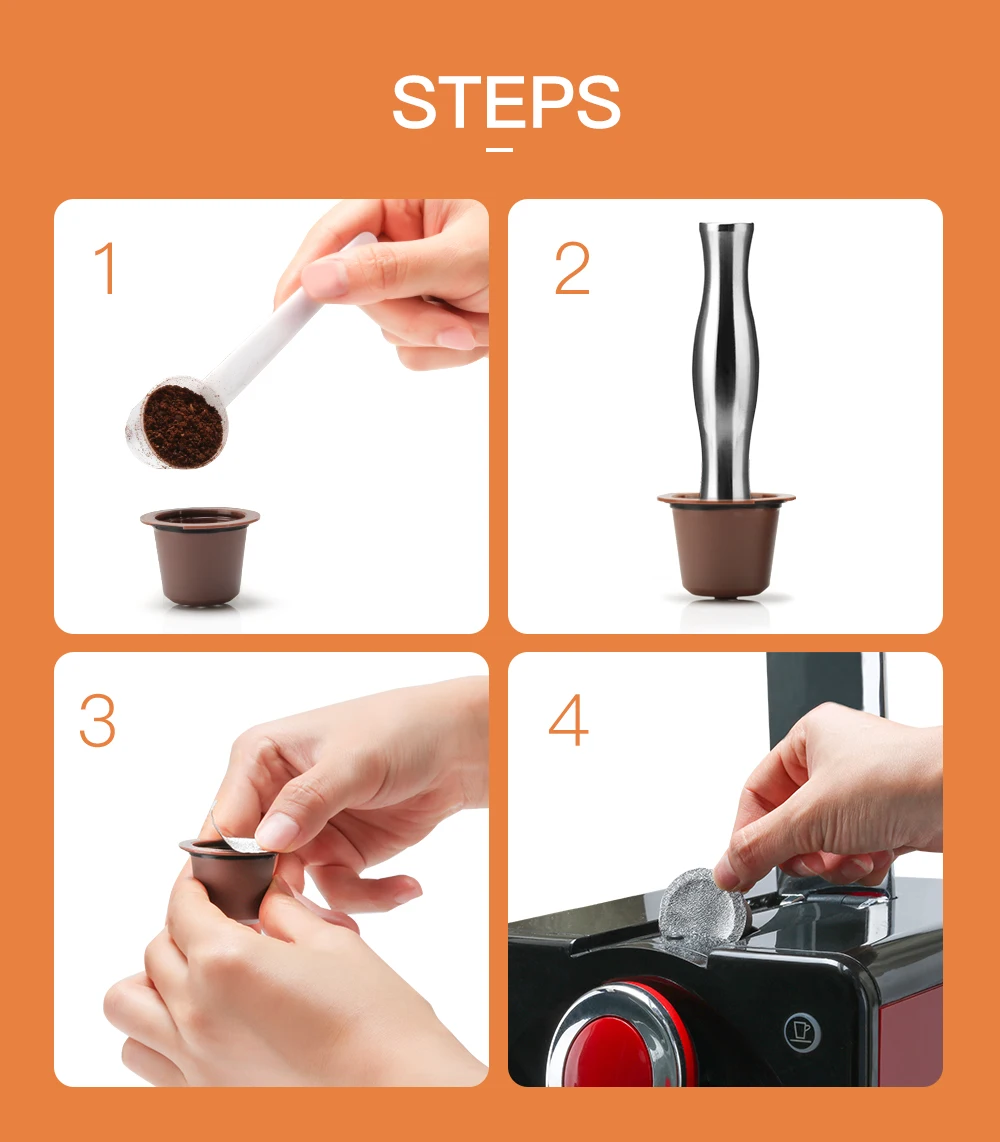 STEPS

1

2

3

4