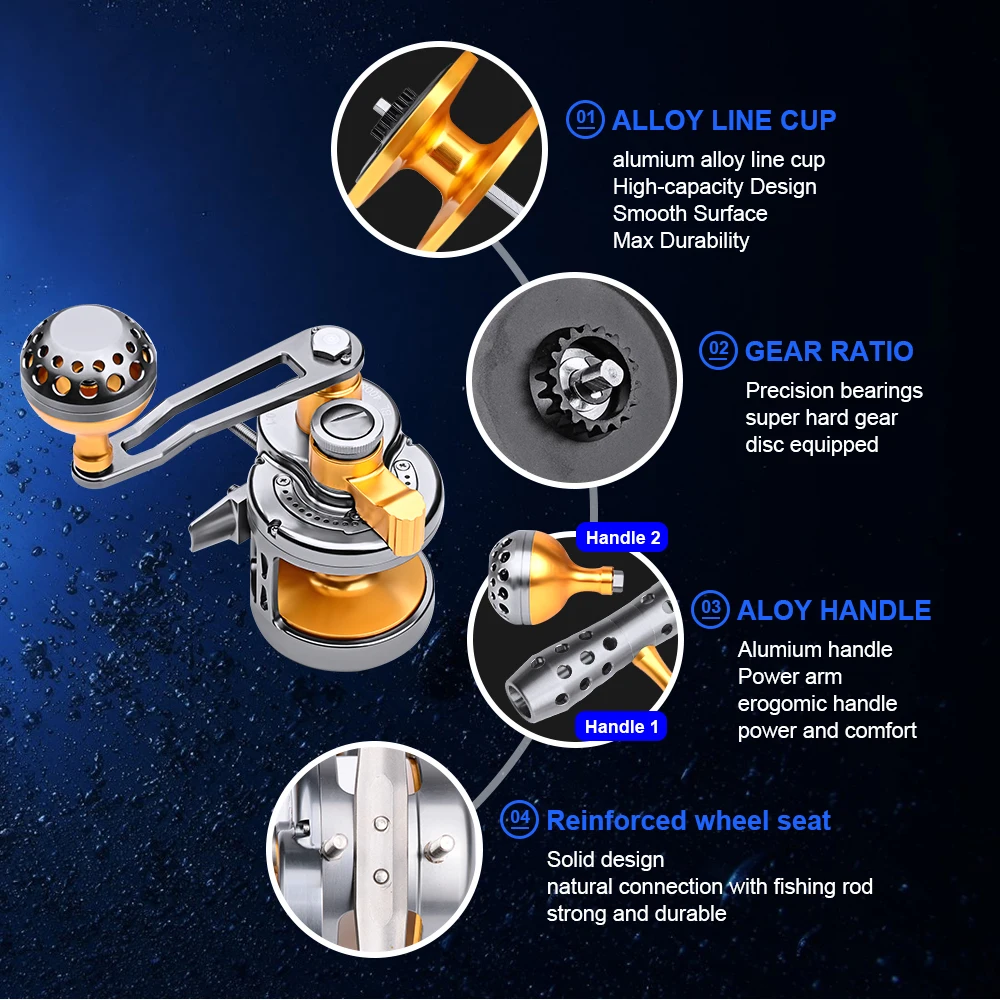 01 ALLOY LINE CUP
alumium alloy line cup
High-capacity Design
Smooth Surface
Max Durability

02 GEAR RATIO
Precision bearings
super hard gear
disc equipped

Handle 2
Handle 1

03 ALOY HANDLE
Alumium handle
Power arm
erogomic handle
power and comfort

04 Reinforced wheel seat
Solid design
natural connection with fishing rod
strong and durable