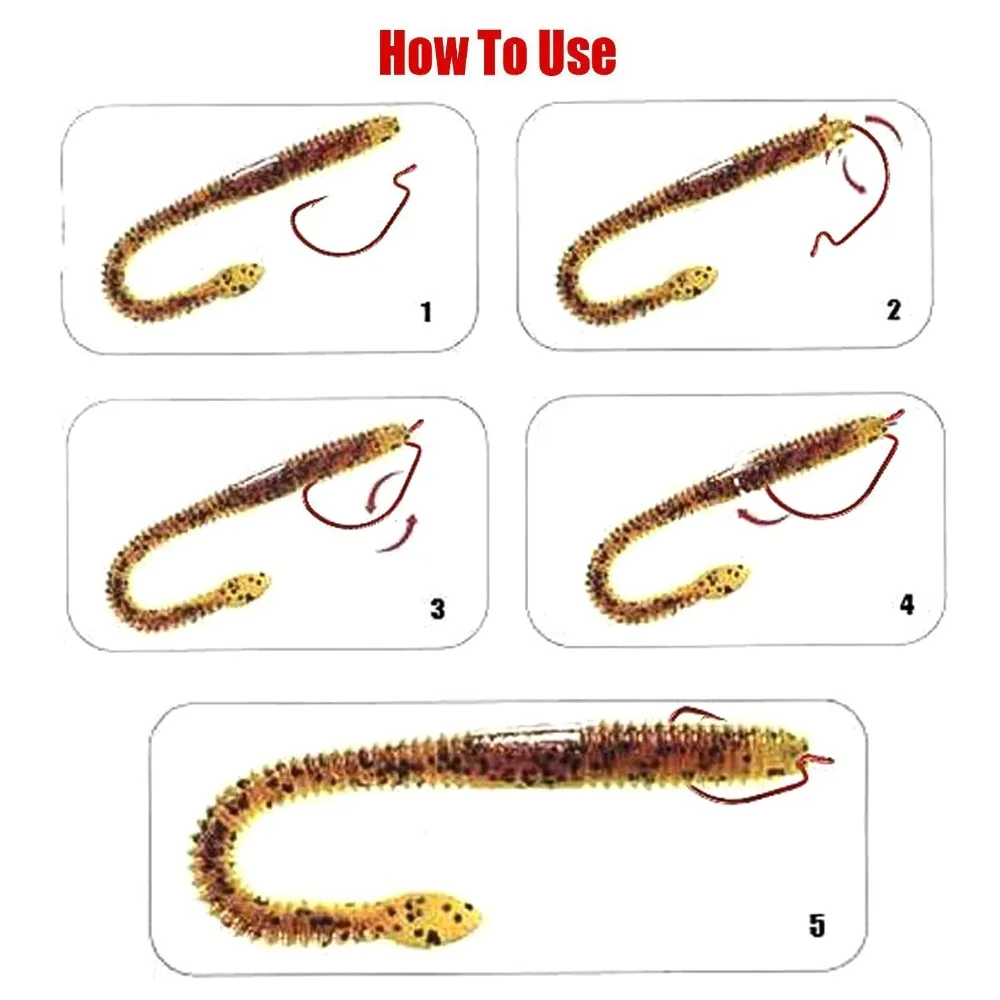 How To Use

1

2

3

4

5