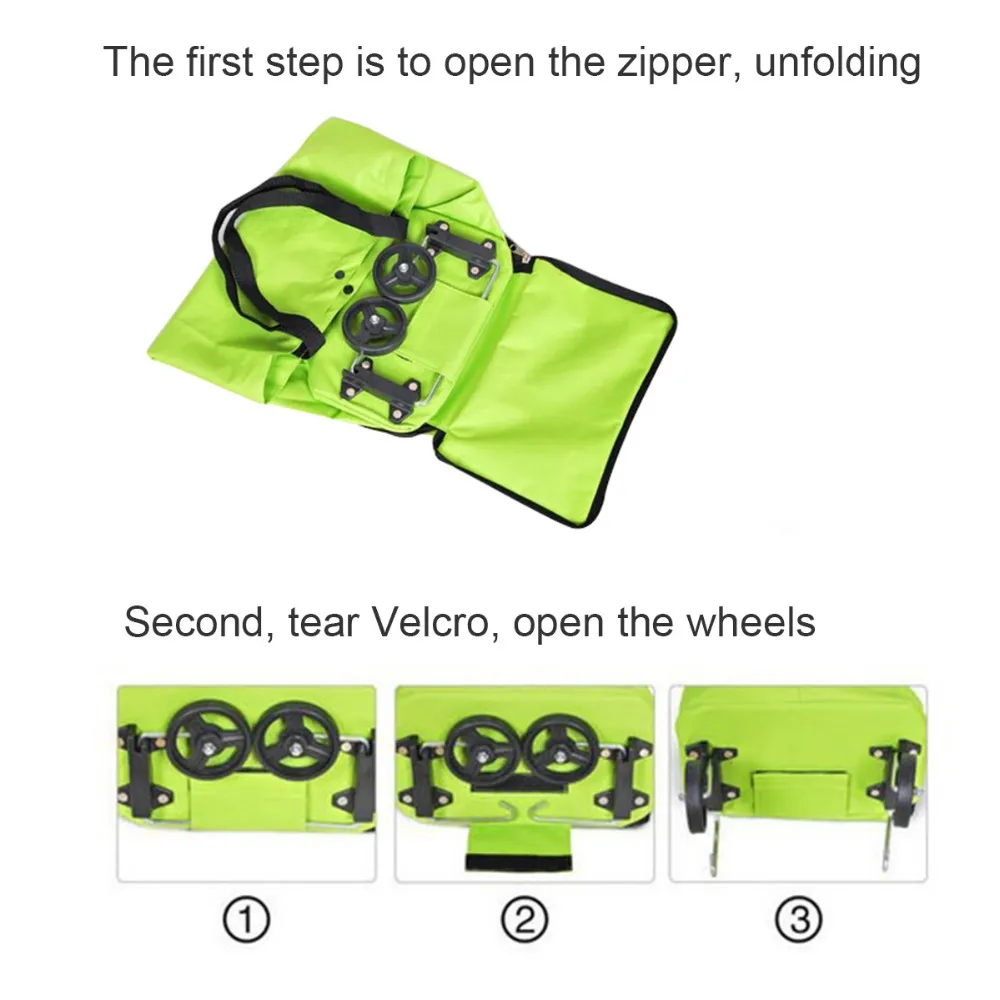 The first step is to open the zipper, unfolding

Second, tear Velcro, open the wheels

①

②

③