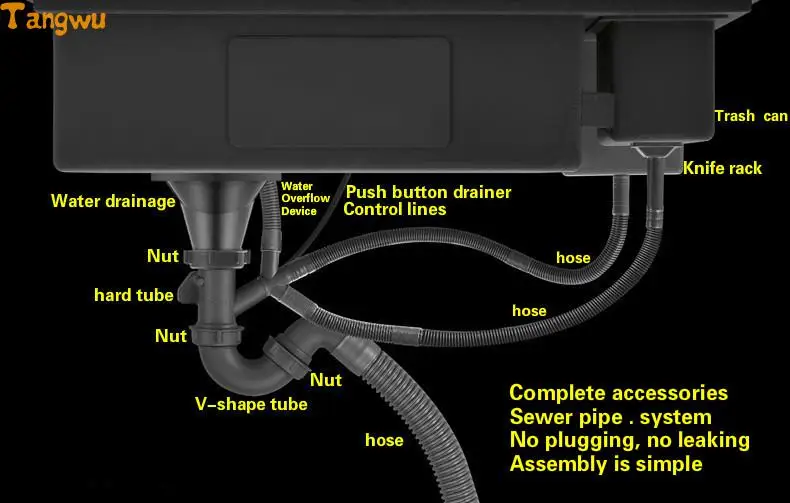 Tangwu

Trash can

Knife rack

Water drainage

Water Overflow Device

Push button drainer
Control lines

Nut

hose

hard tube

hose

Nut

Nut

V-shape tube

hose

Complete accessories
Sewer pipe . system
No plugging, no leaking
Assembly is simple