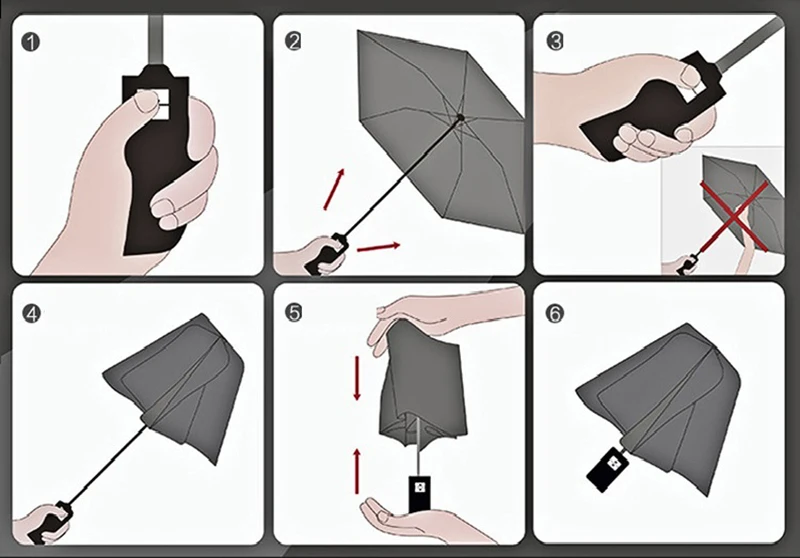 1

2

3

4

5

6