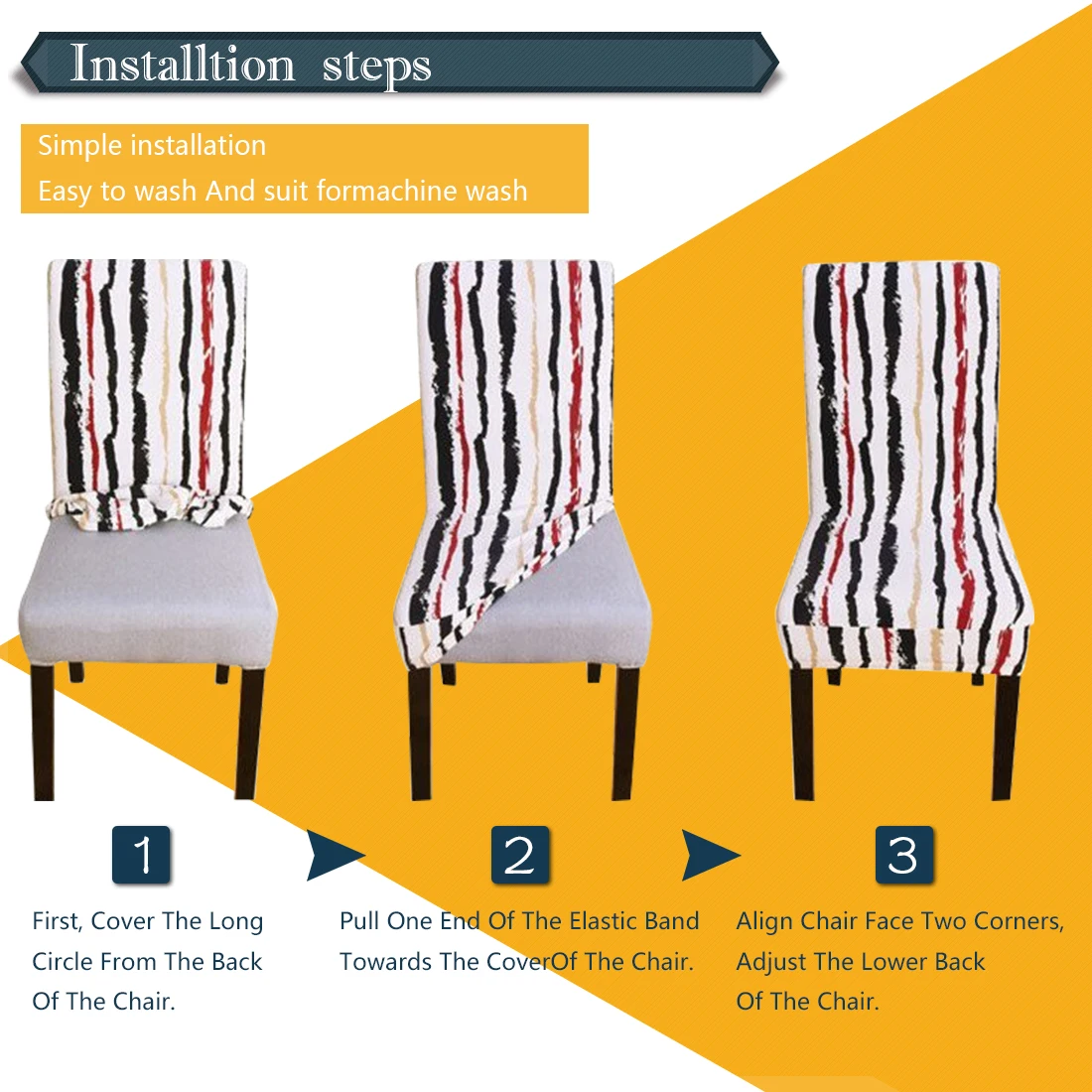 Installtion steps

Simple installation
Easy to wash And suit formachine wash

1

First, Cover The Long Circle From The Back Of The Chair.

2

Pull One End Of The Elastic Band Towards The CoverOf The Chair.

3

Align Chair Face Two Corners, Adjust The Lower Back Of The Chair.